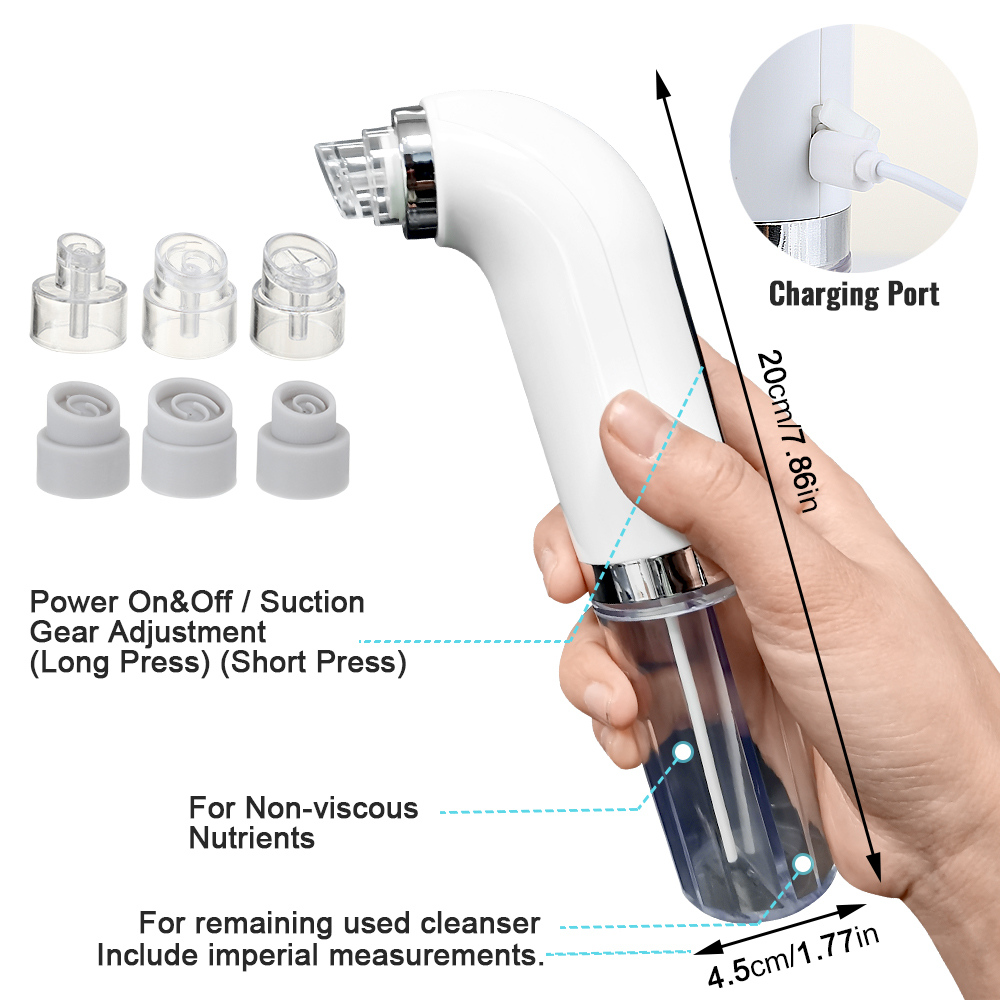 Charging Port

20cm/7.86in

Power On&Off / Suction
Gear Adjustment
(Long Press) (Short Press)

For Non-viscous
Nutrients

For remaining used cleanser
Include imperial measurements.

4.5cm/1.77in