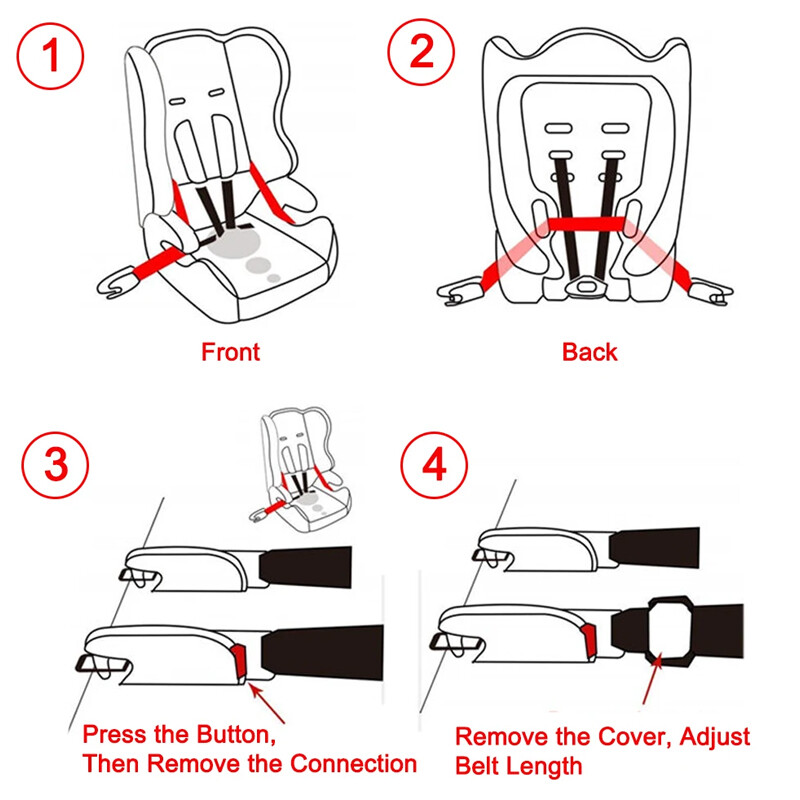 1

Front

2

Back

3

Press the Button,
Then Remove the Connection

4

Remove the Cover, Adjust
Belt Length