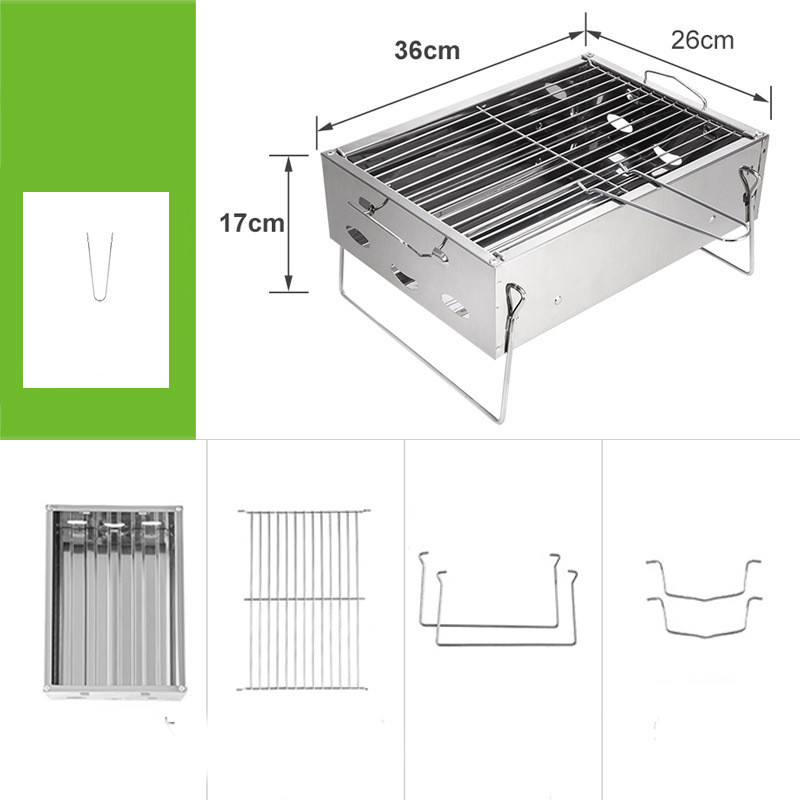 36cm
26cm
17cm