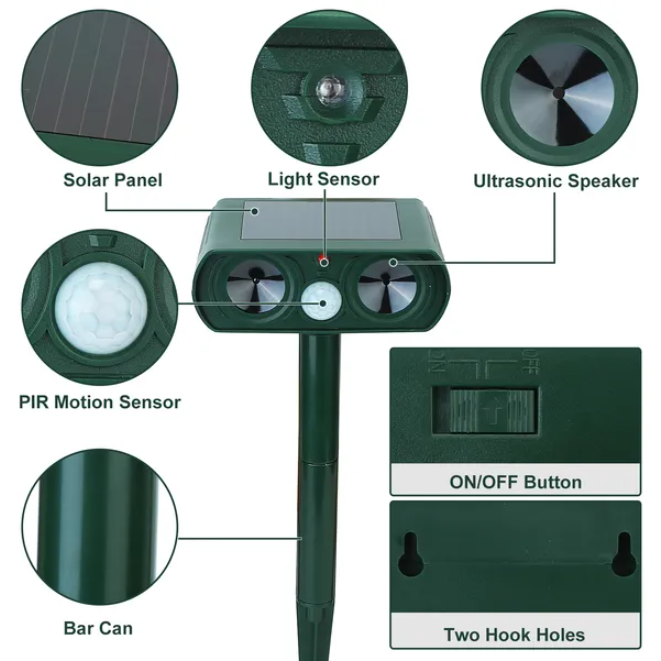 Solar Panel
Light Sensor
Ultrasonic Speaker
PIR Motion Sensor
ON
OFF
ON/OFF Button
Bar Can
Two Hook Holes