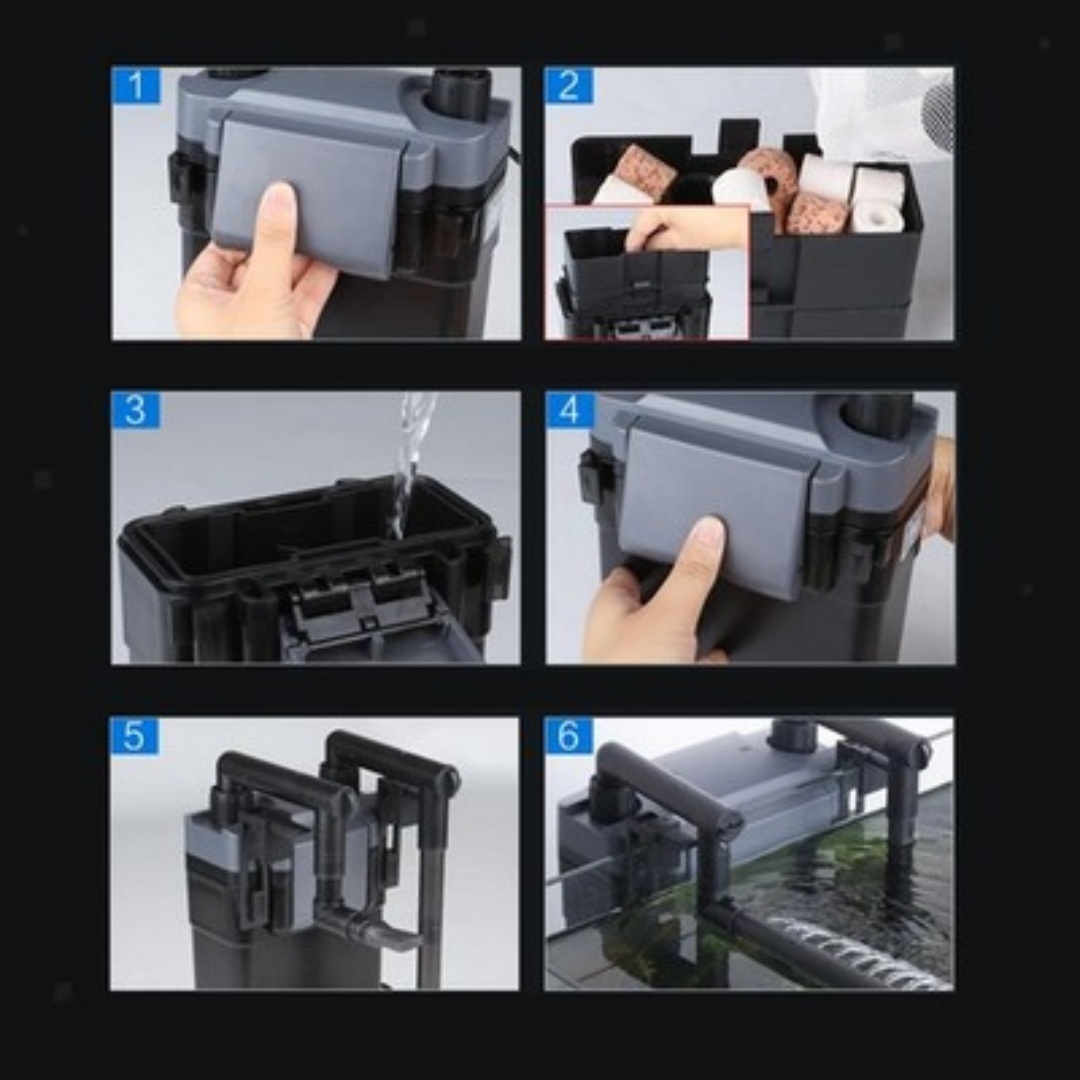 1

2

3

4

5

6