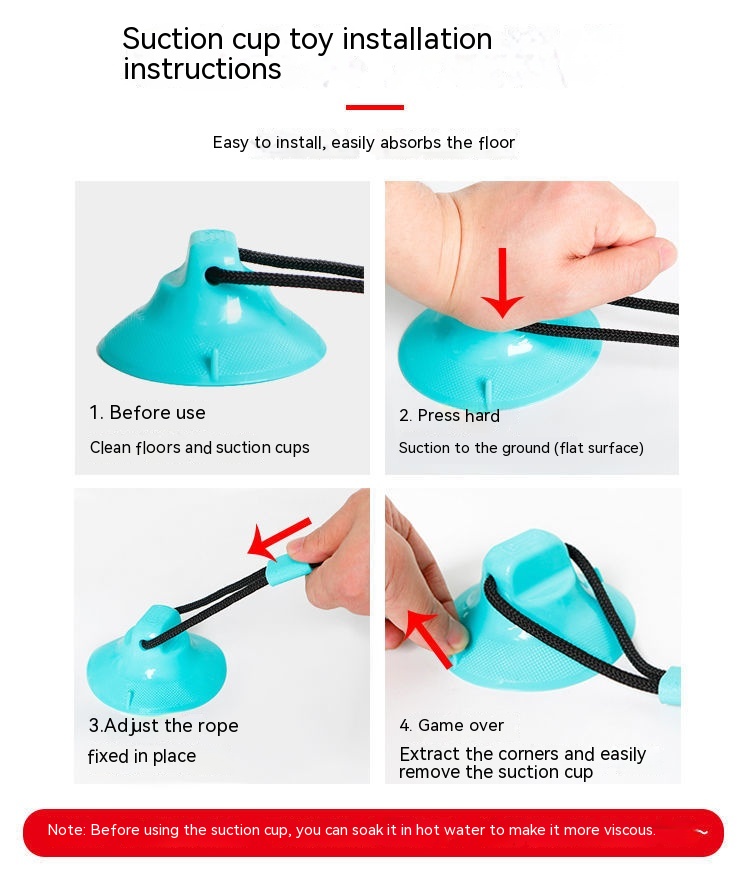 Suction cup toy installation instructions

Easy to install, easily absorbs the floor

1. Before use

Clean floors and suction cups

2. Press hard

Suction to the ground (flat surface)

3.Adjust the rope fixed in place

4. Game over

Extract the corners and easily remove the suction cup

Note: Before using the suction cup, you can soak it in hot water to make it more viscous.