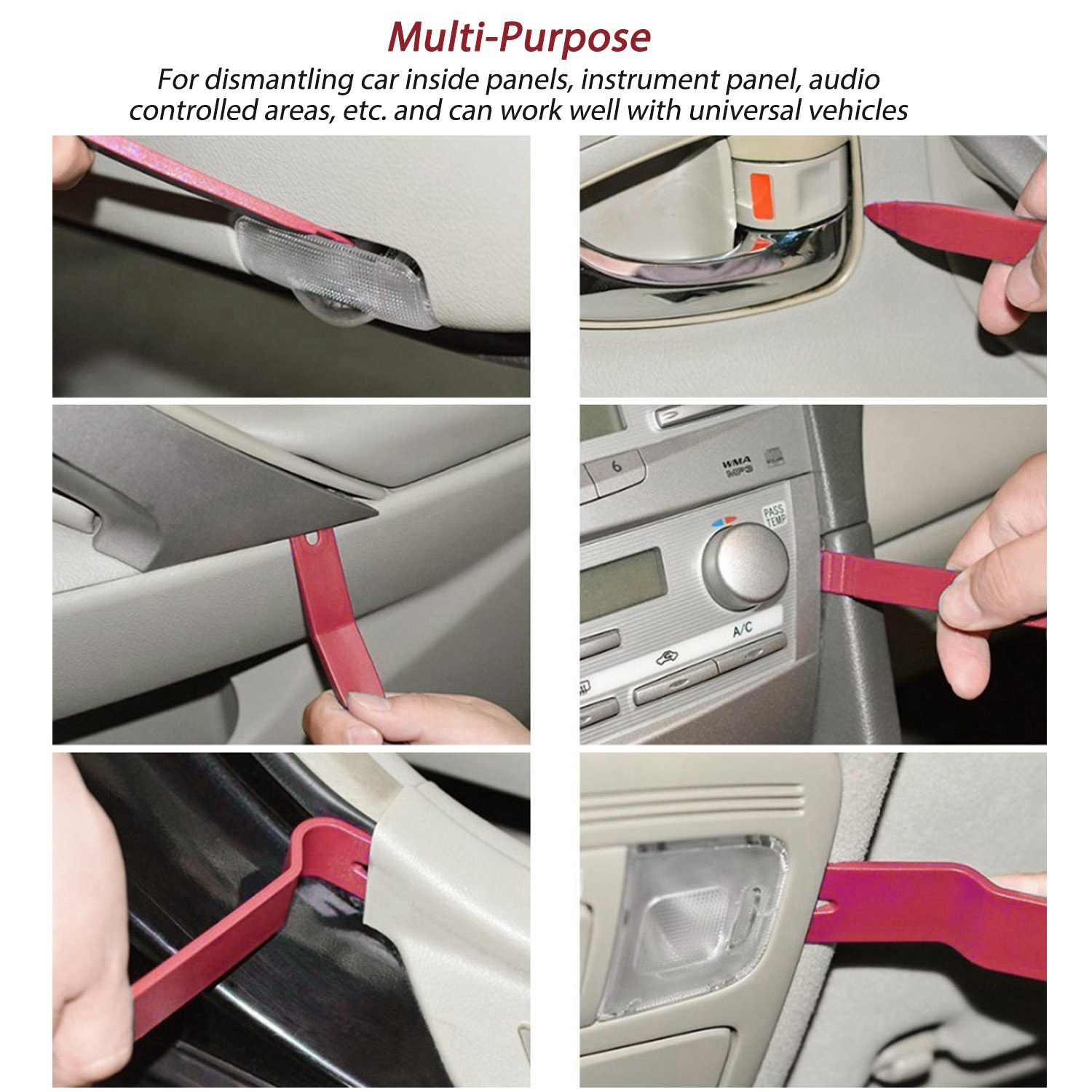 Multi-Purpose

For dismantling car inside panels, instrument panel, audio controlled areas, etc. and can work well with universal vehicles

6

WMA
MP3

PASS
TEMP

A/C