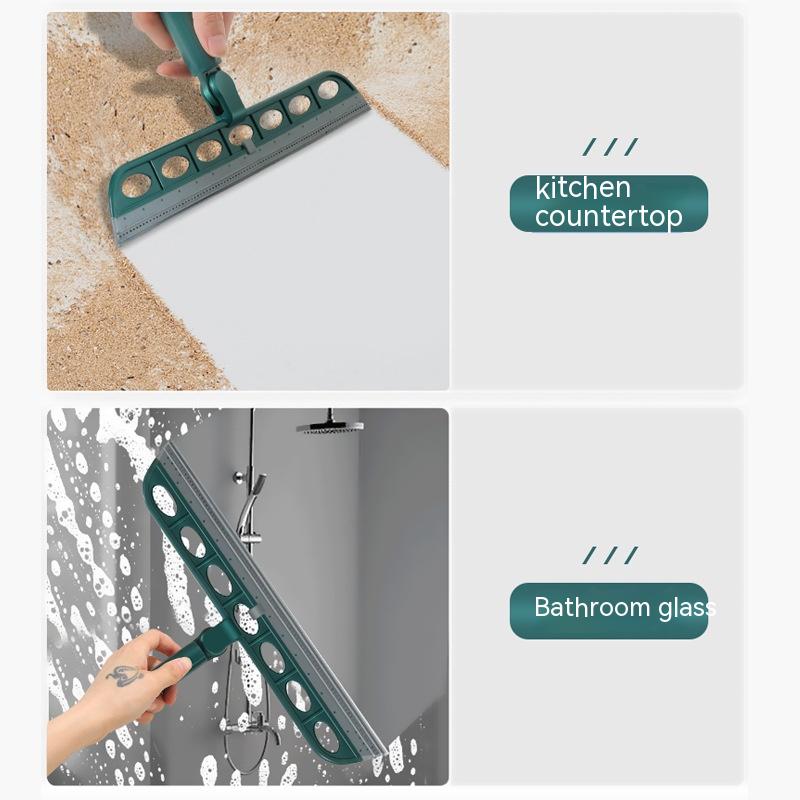 ///

kitchen countertop

///

Bathroom glass