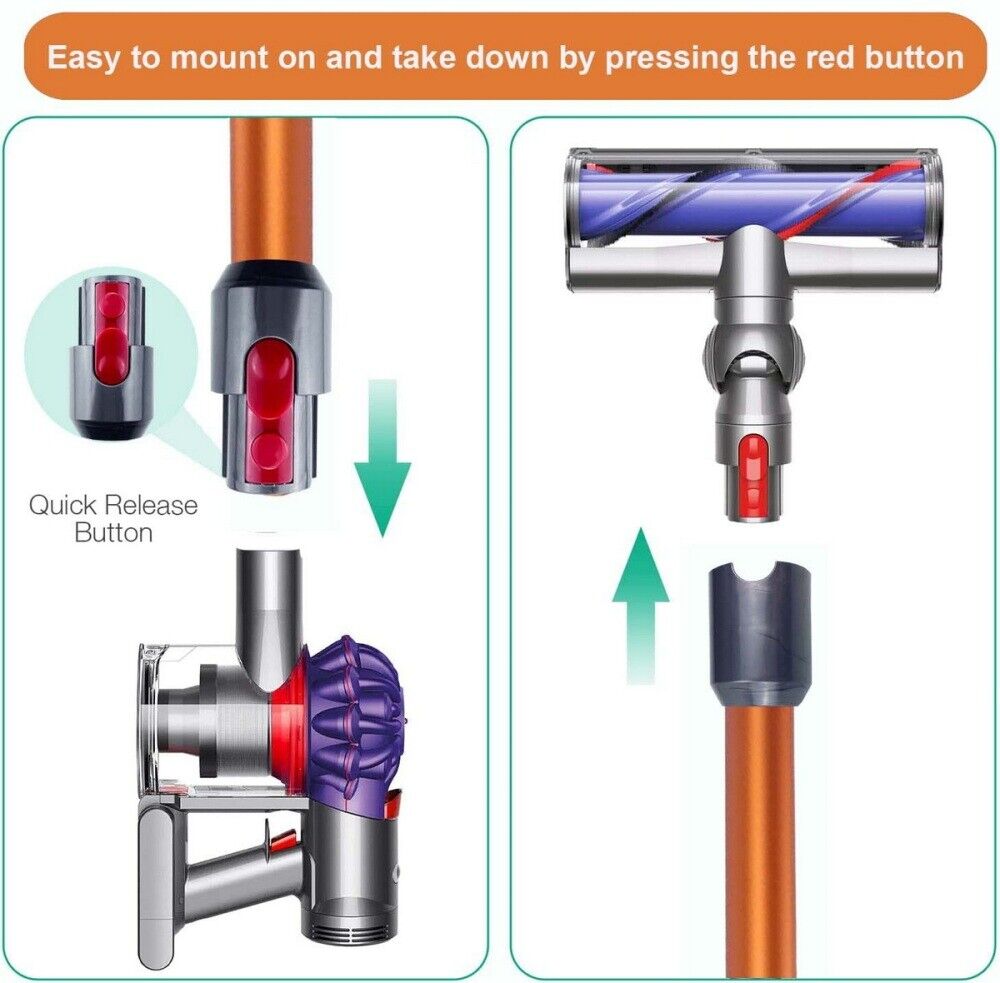 Easy to mount on and take down by pressing the red button

Quick Release Button