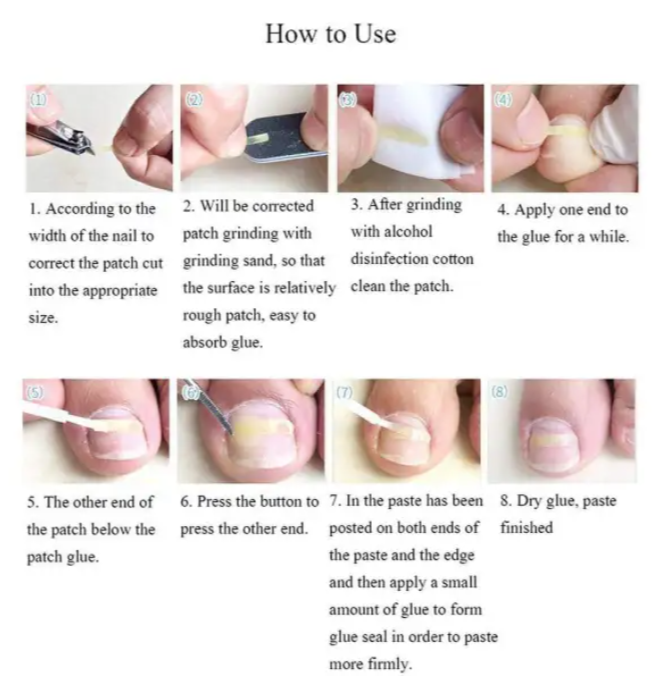 How to Use

(1)

1. According to the width of the nail to correct the patch cut into the appropriate size.

(2)

2. Will be corrected patch grinding with grinding sand, so that the surface is relatively rough patch, easy to absorb glue.

(3)

3. After grinding with alcohol disinfection cotton clean the patch.

(4)

4. Apply one end to the glue for a while.

(5)

5. The other end of the patch below the patch glue.

(6)

6. Press the button to press the other end.

(7)

7. In the paste has been posted on both ends of the paste and the edge and then apply a small amount of glue to form glue seal in order to paste more firmly.

(8)

8. Dry glue, paste finished