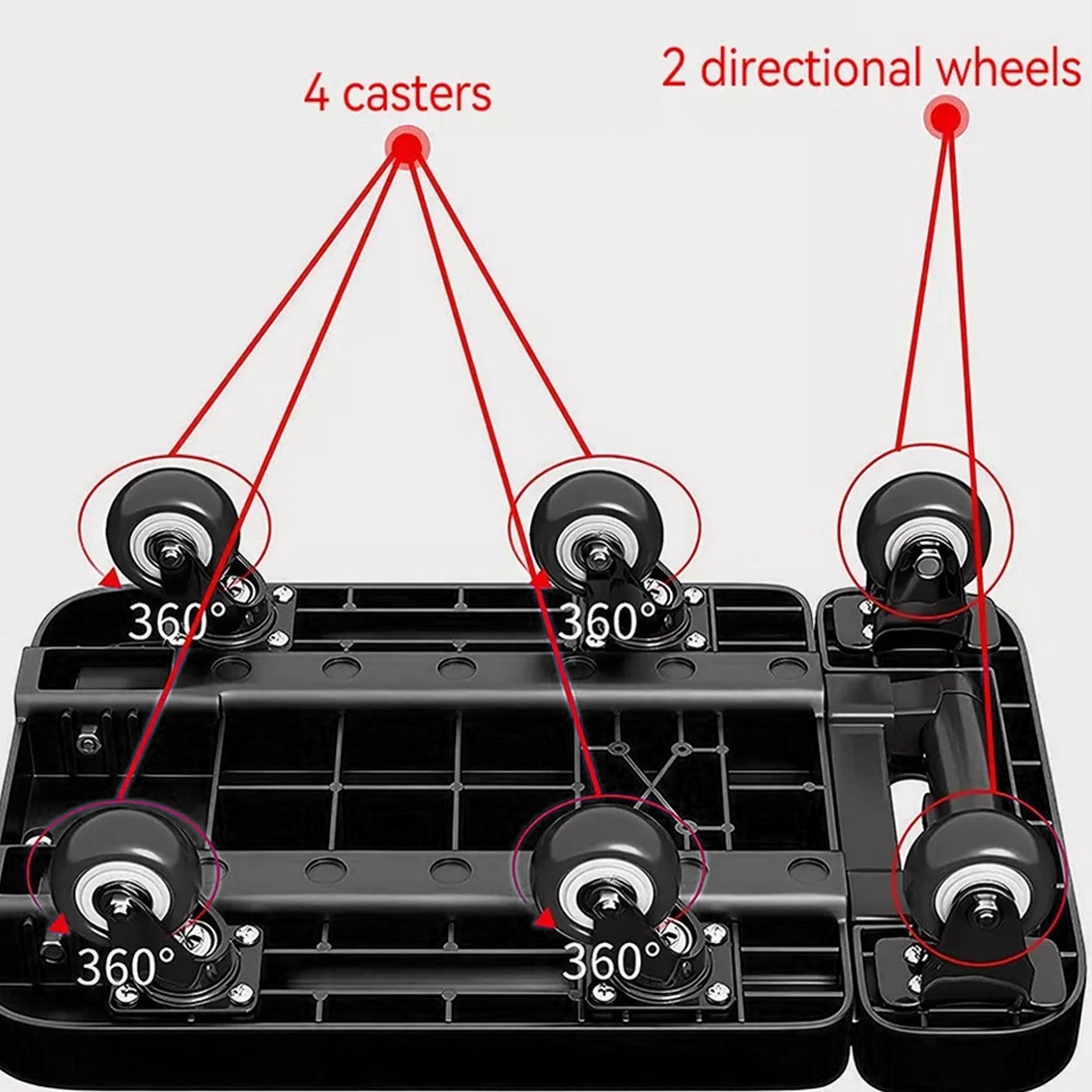 4 casters

2 directional wheels

360°

360°

360°

360°