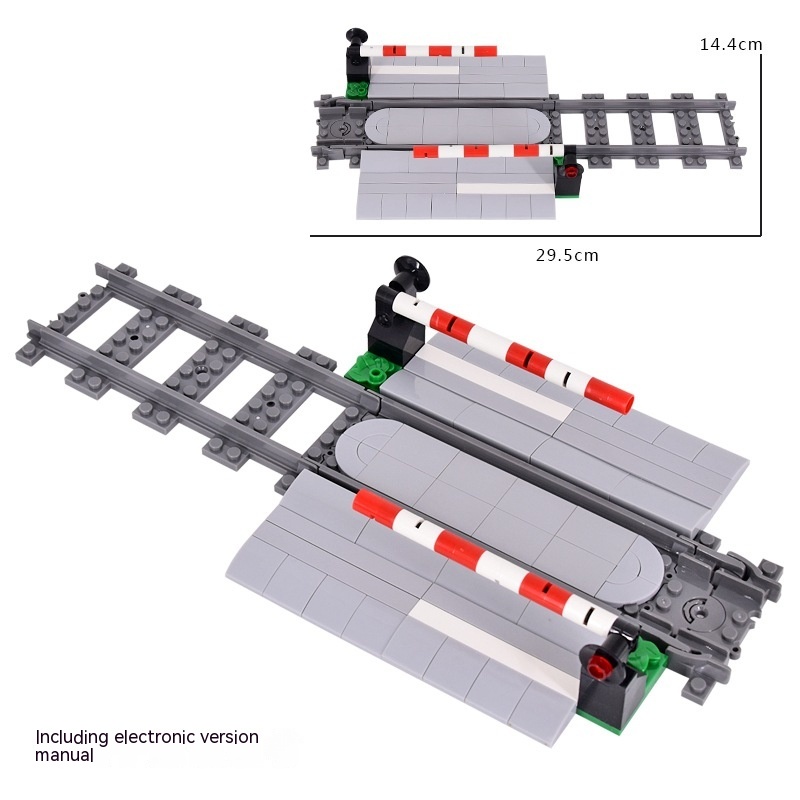 14.4cm

29.5cm

Including electronic version manual