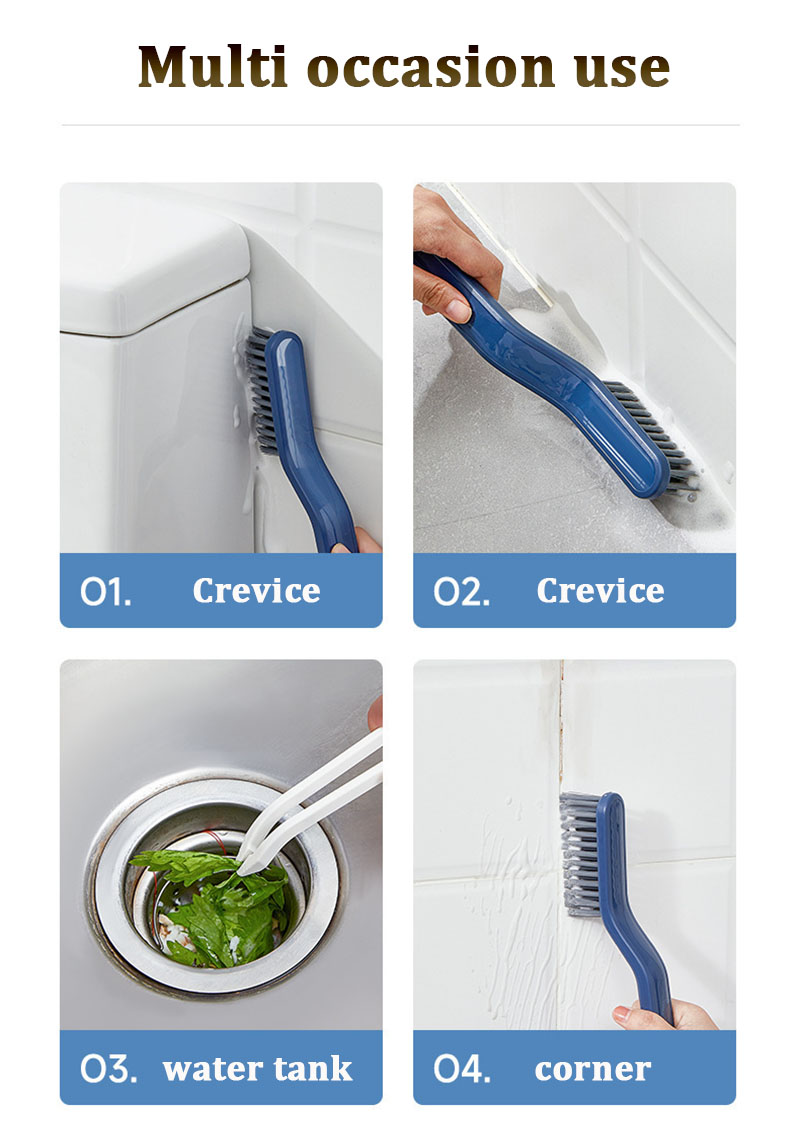 Multi occasion use

01. Crevice

02. Crevice

03. water tank

04. corner