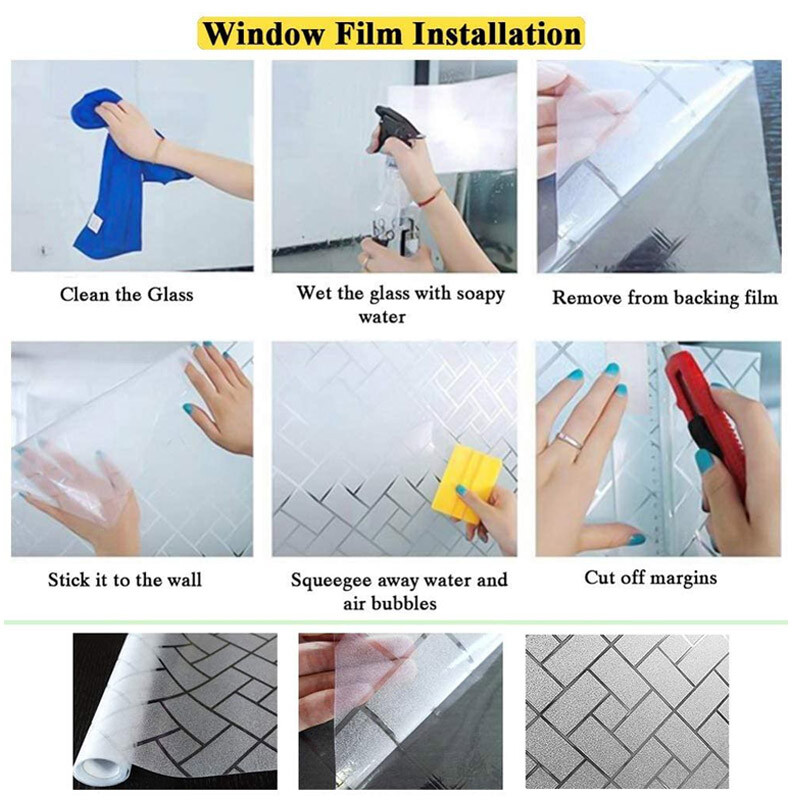 Window Film Installation

Clean the Glass

Wet the glass with soapy water

Remove from backing film

Stick it to the wall

Squeegee away water and air bubbles

Cut off margins