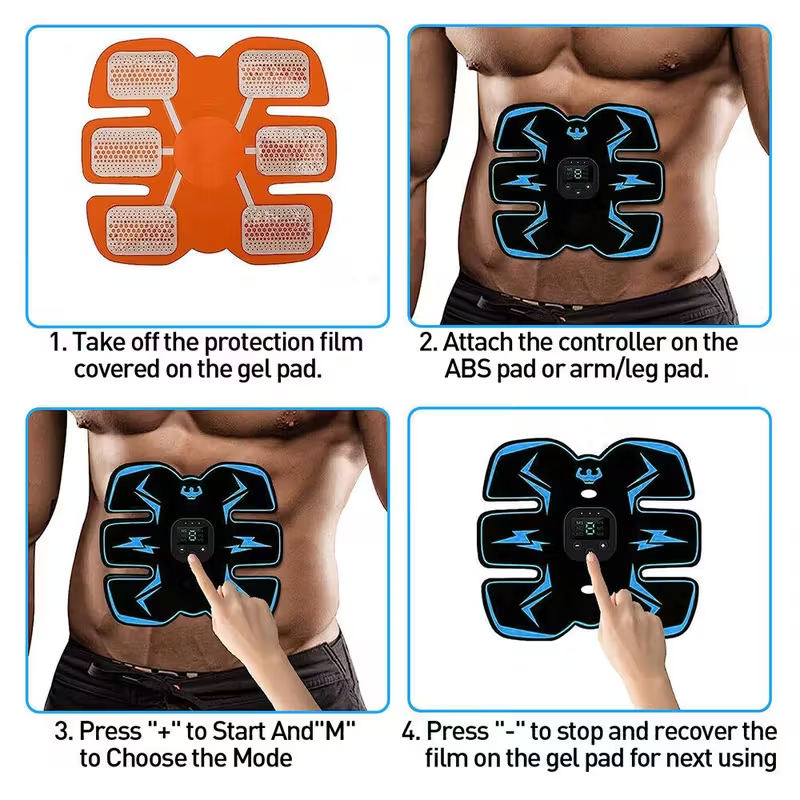 1. Take off the protection film covered on the gel pad.

2. Attach the controller on the ABS pad or arm/leg pad.

3. Press "+" to Start And"M" to Choose the Mode

4. Press "-" to stop and recover the film on the gel pad for next using