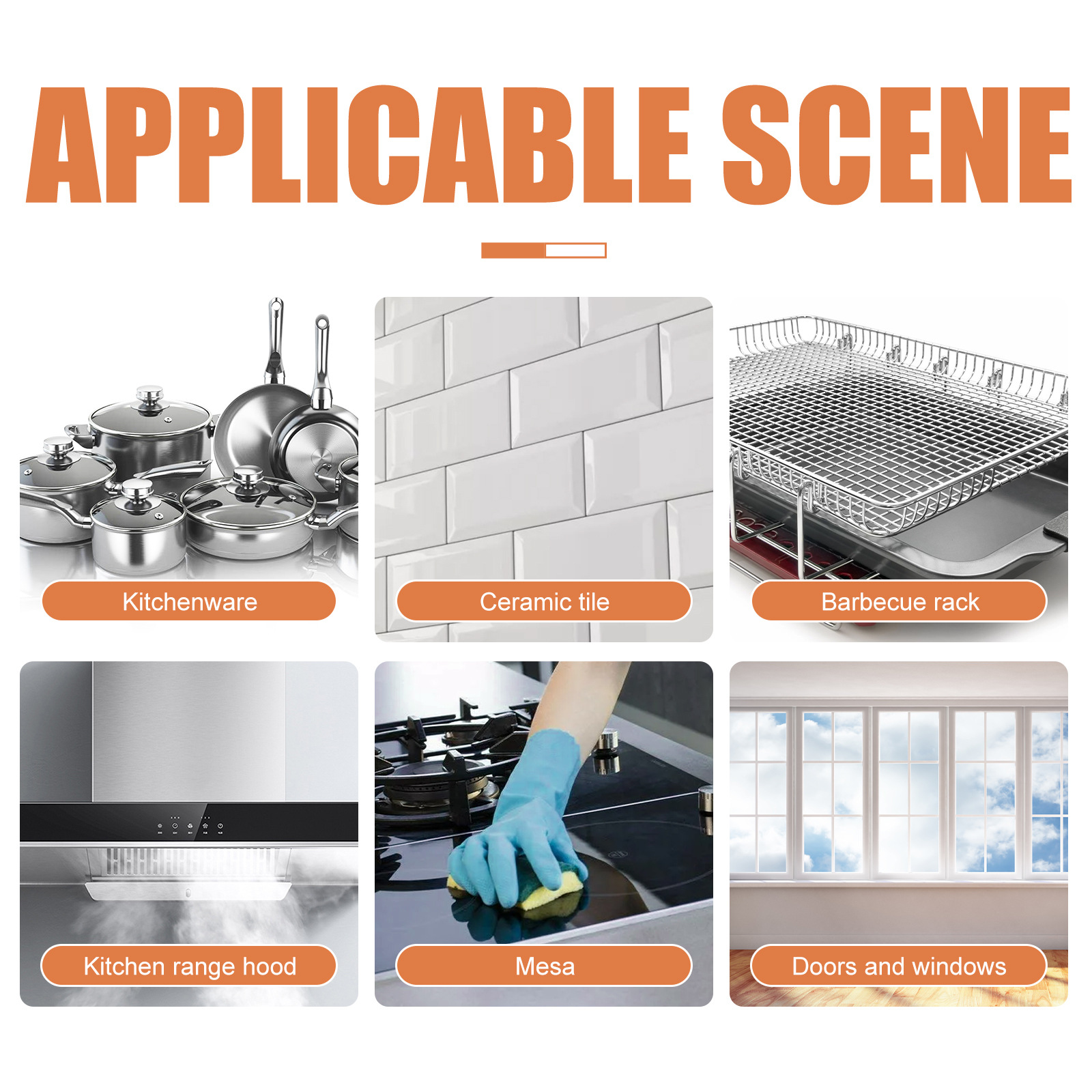 APPLICABLE SCENE

Kitchenware

Ceramic tile

Barbecue rack

Kitchen range hood

Mesa

Doors and windows