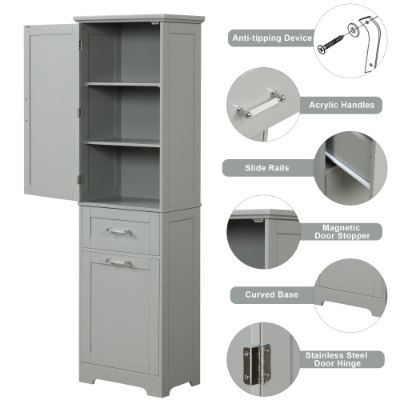 Anti-tipping Device

Acrylic Handles

Slide Rails

Magnetic Door Stopper

Curved Base

Stainless Steel Door Hinge