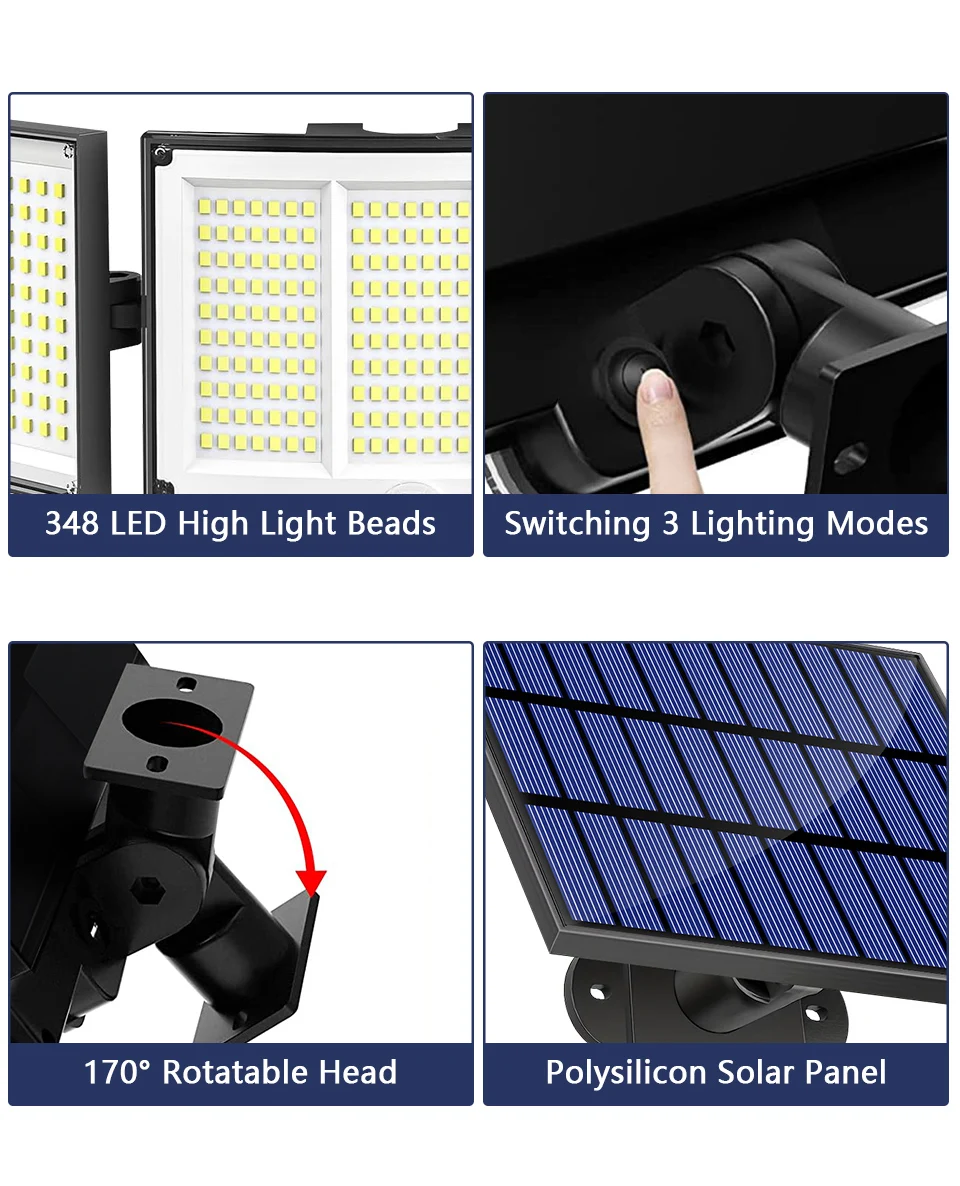 348 LED High Light Beads

Switching 3 Lighting Modes

170° Rotatable Head

Polysilicon Solar Panel