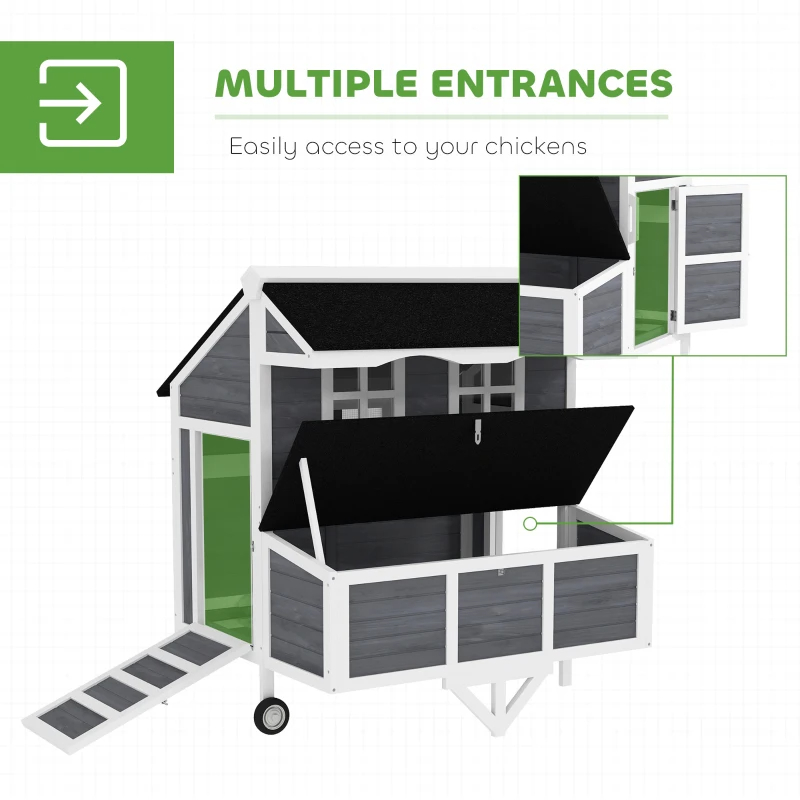 MULTIPLE ENTRANCES

Easily access to your chickens