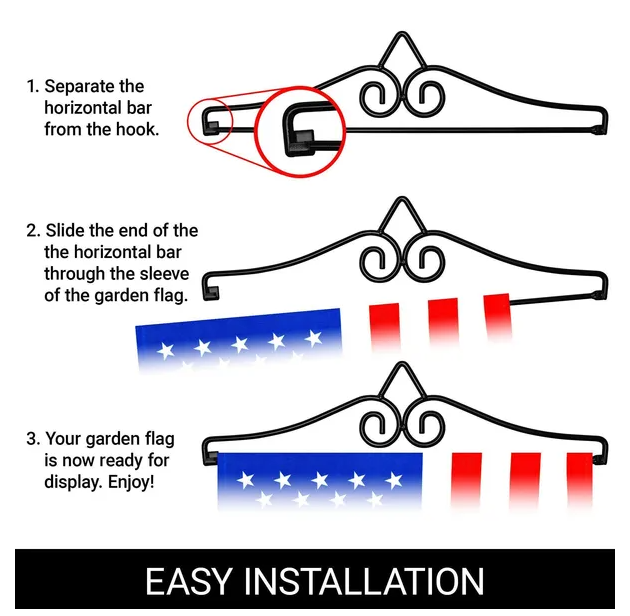 1. Separate the horizontal bar from the hook.

2. Slide the end of the the horizontal bar through the sleeve of the garden flag.

3. Your garden flag is now ready for display. Enjoy!

EASY INSTALLATION