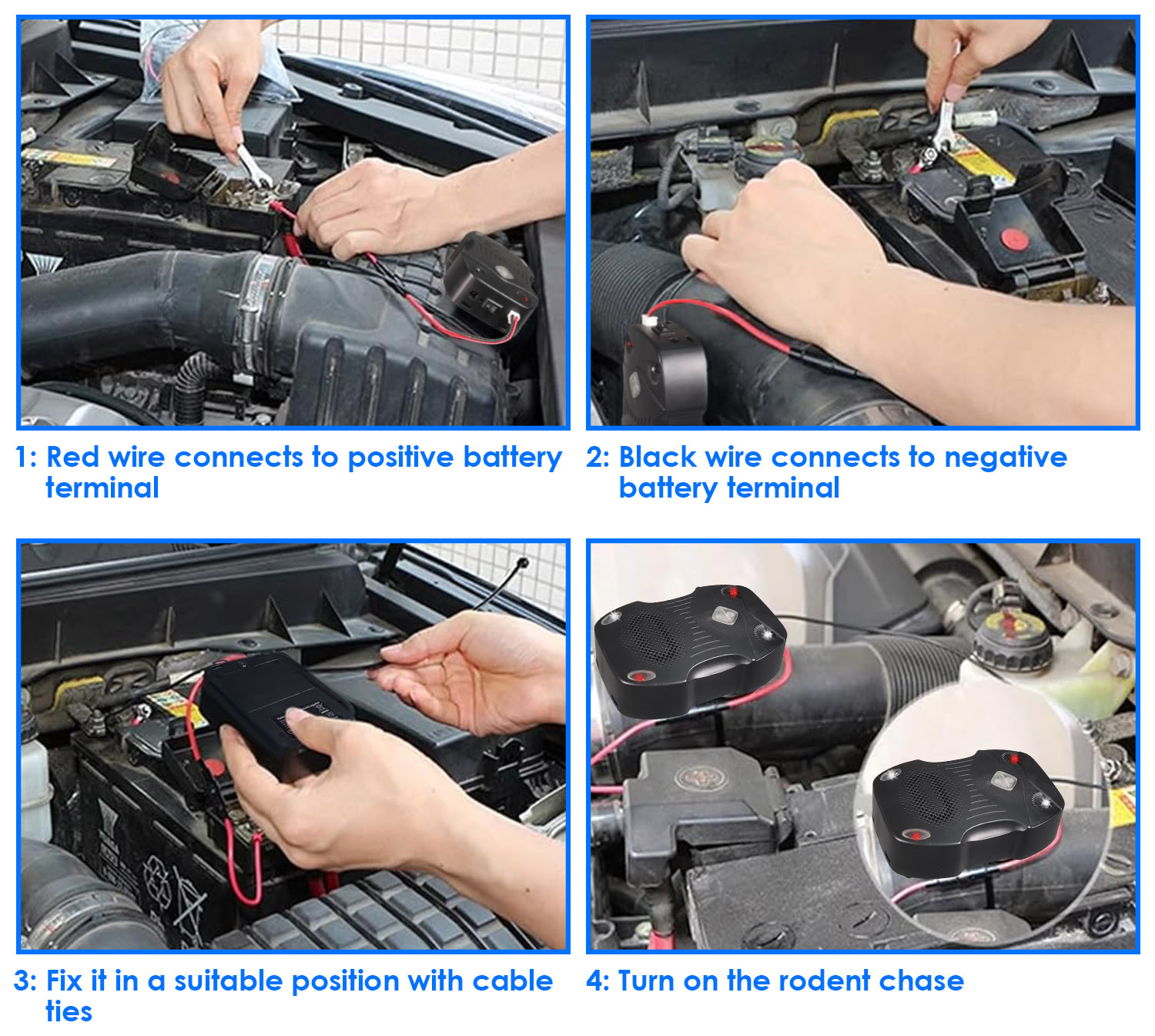 1: Red wire connects to positive battery terminal

2: Black wire connects to negative battery terminal

3: Fix it in a suitable position with cable ties

4: Turn on the rodent chase