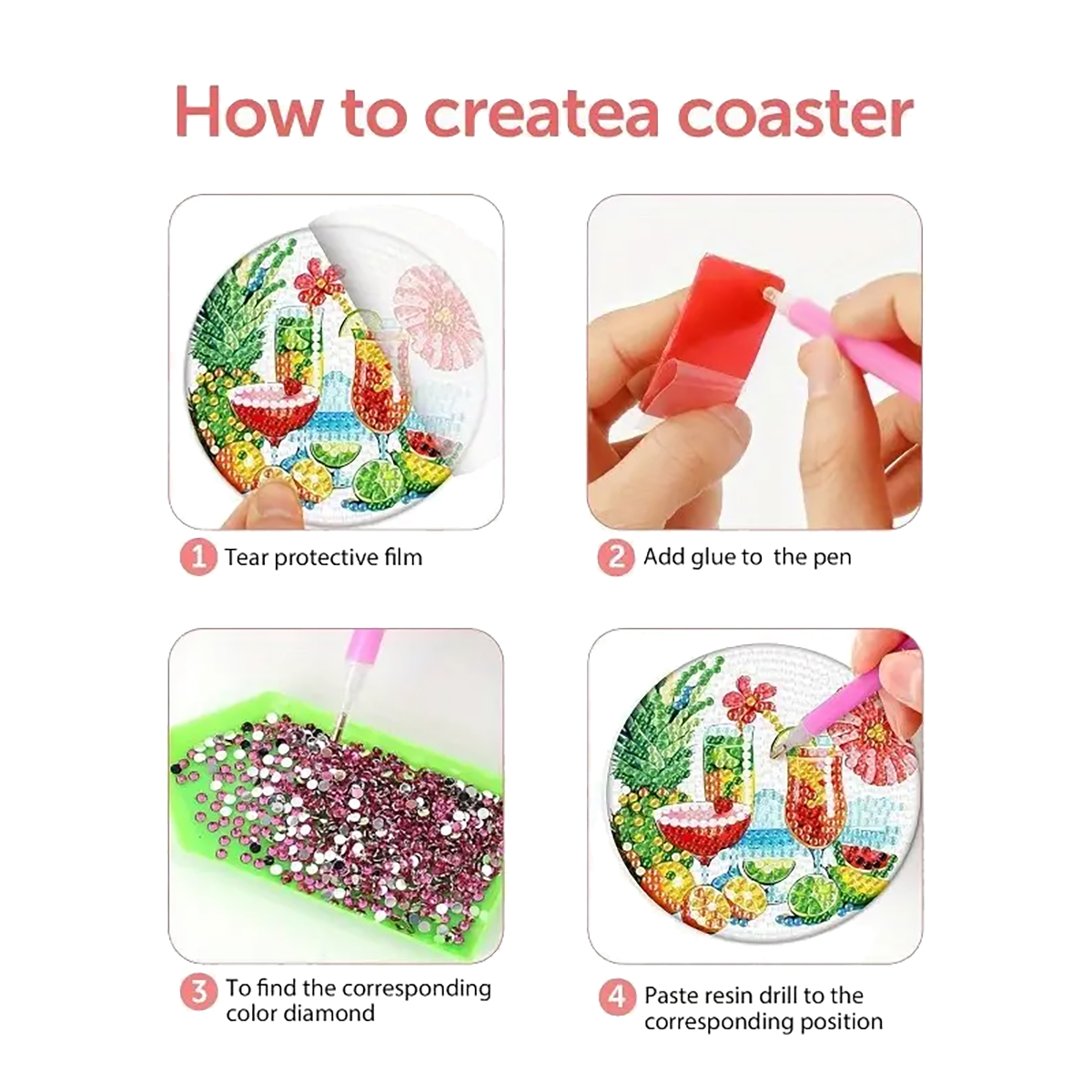 How to createa coaster

1 Tear protective film

2 Add glue to  the pen

3 To find the corresponding color diamond

4 Paste resin drill to the corresponding position