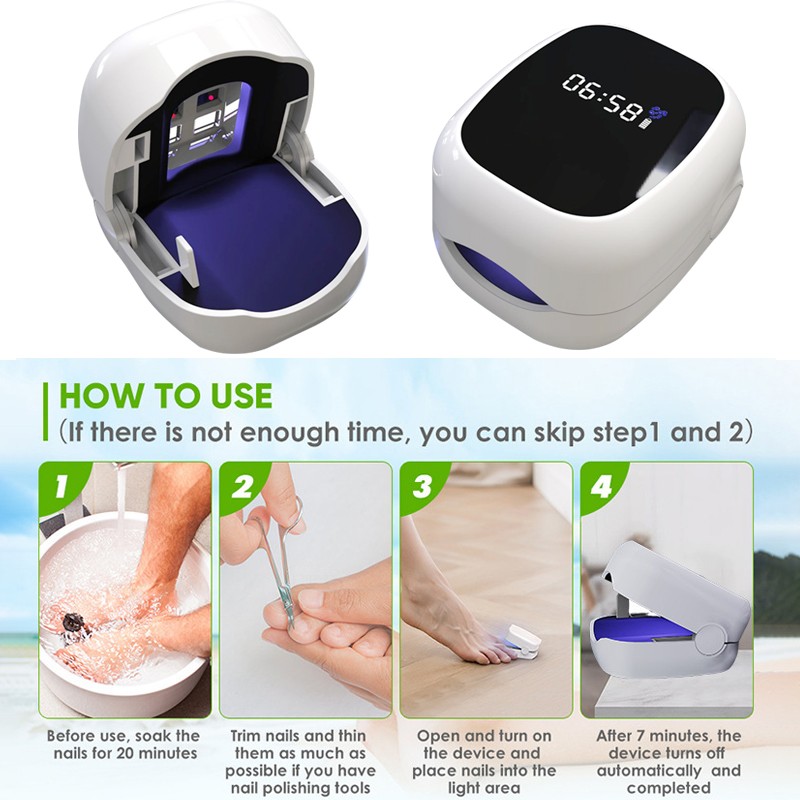 06:58

HOW TO USE
(If there is not enough time, you can skip step1 and 2)

1
Before use, soak the nails for 20 minutes

2
Trim nails and thin them as much as possible if you have nail polishing tools

3
Open and turn on the device and place nails into the light area

4
After 7 minutes, the device turns off automatically and completed