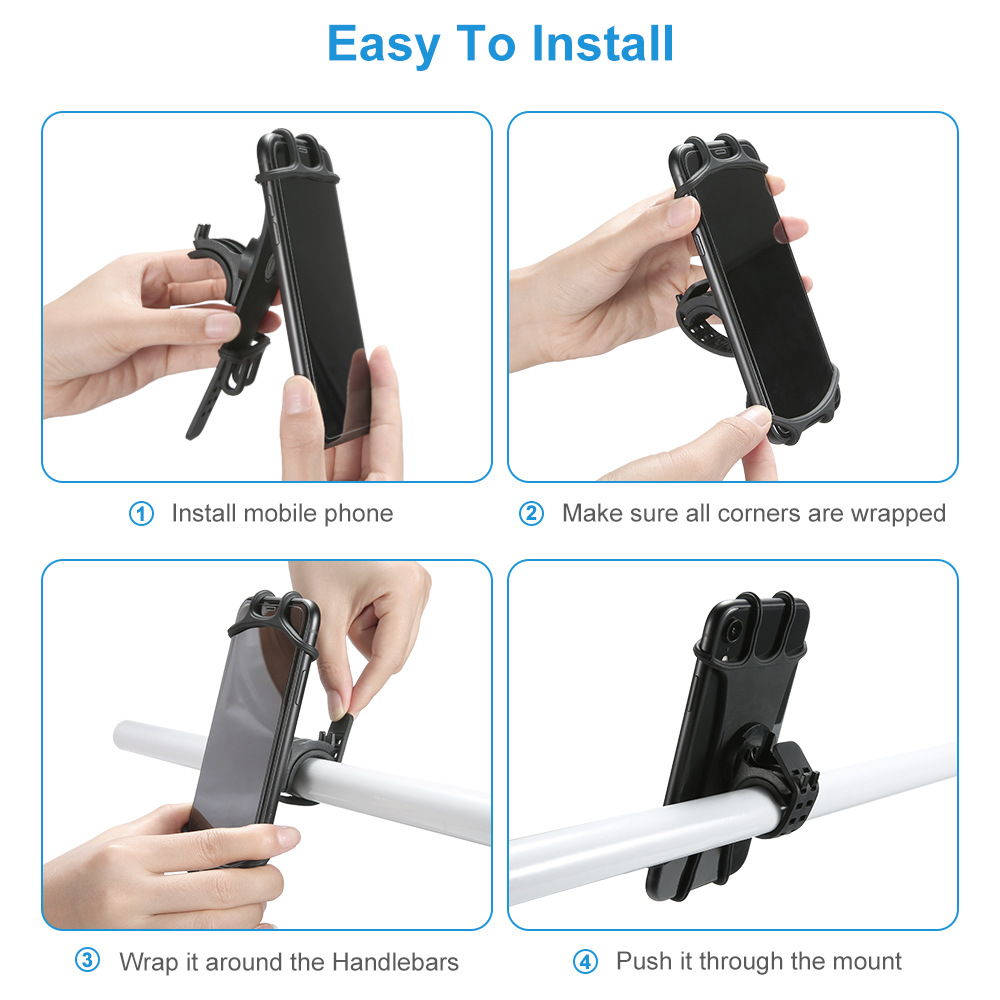 Easy To Install

① Install mobile phone

② Make sure all corners are wrapped

③ Wrap it around the Handlebars

④ Push it through the mount