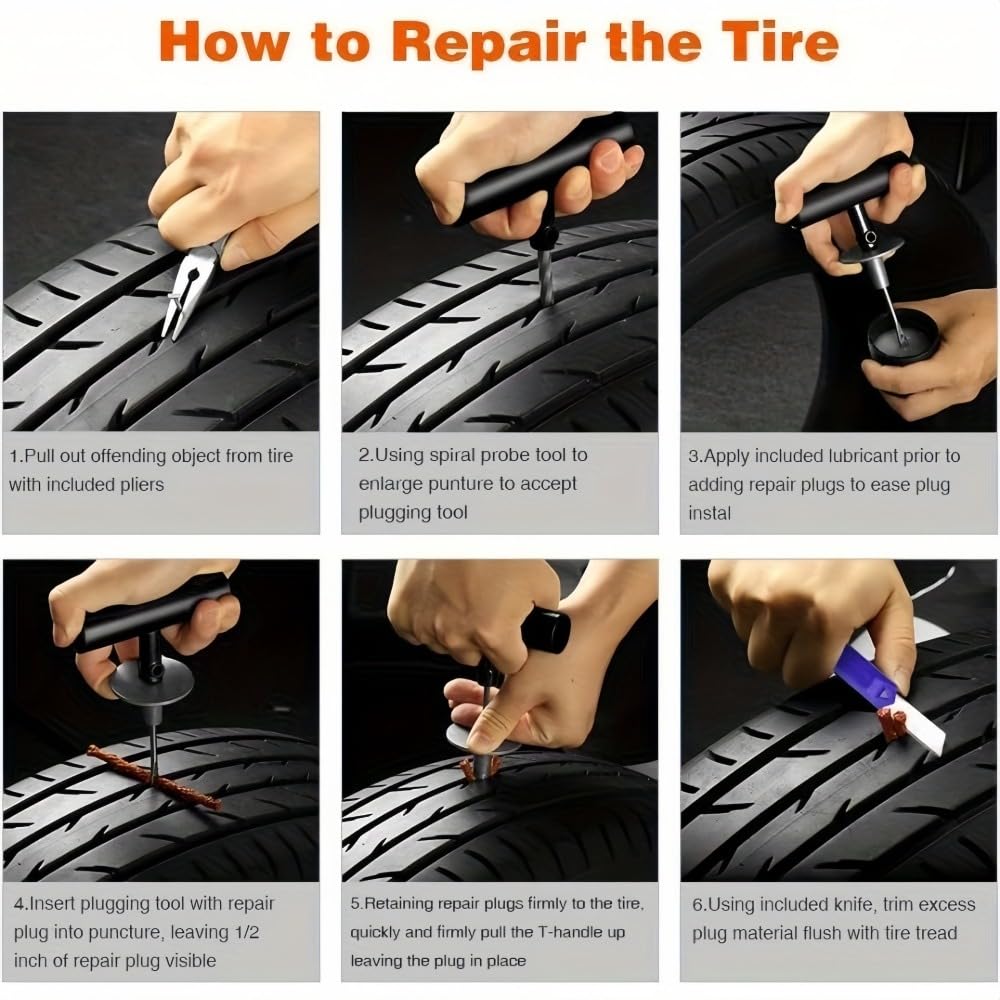 How to Repair the Tire

1.Pull out offending object from tire with included pliers

2.Using spiral probe tool to enlarge punture to accept plugging tool

3.Apply included lubricant prior to adding repair plugs to ease plug instal

4.Insert plugging tool with repair plug into puncture, leaving 1/2 inch of repair plug visible

5.Retaining repair plugs firmly to the tire, quickly and firmly pull the T-handle up leaving the plug in place

6.Using included knife, trim excess plug material flush with tire tread