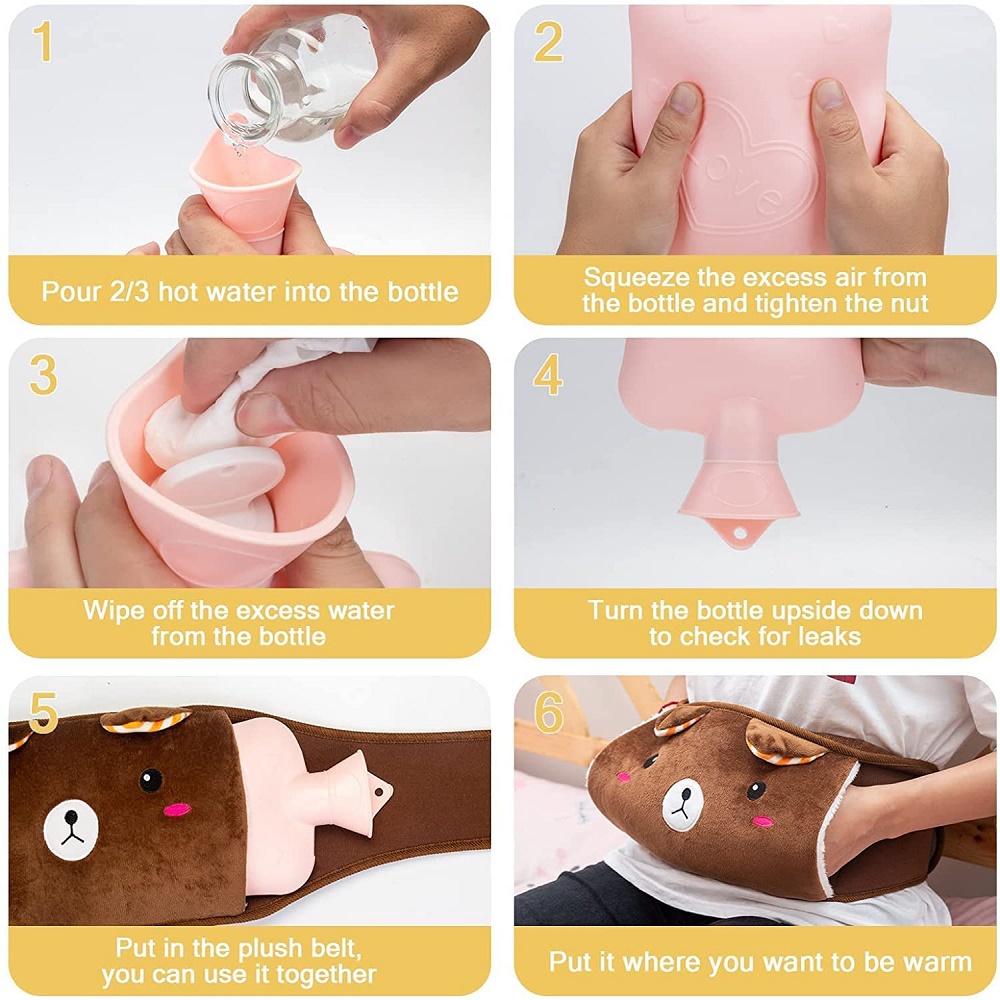 1

Pour 2/3 hot water into the bottle

2

Love

Squeeze the excess air from the bottle and tighten the nut

3

Wipe off the excess water from the bottle

4

Turn the bottle upside down to check for leaks

5

Put in the plush belt, you can use it together

6

Put it where you want to be warm