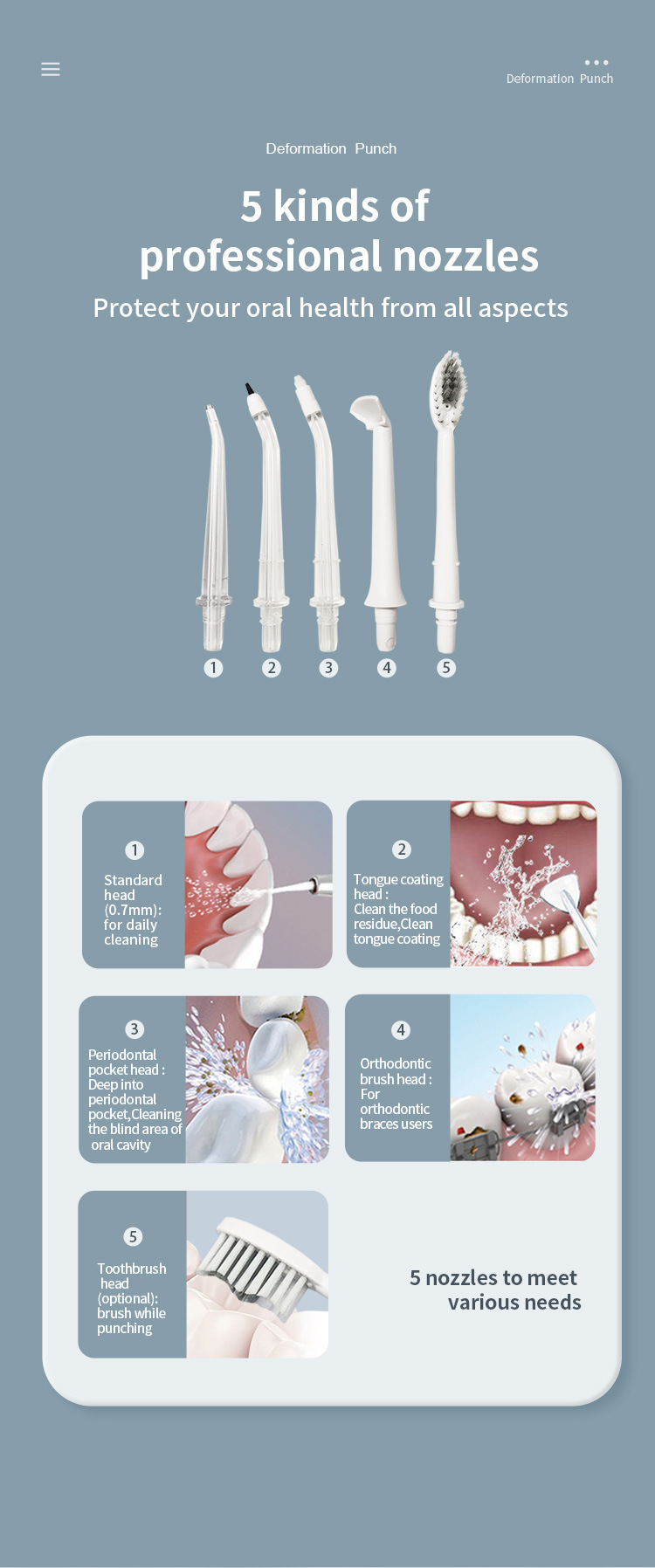 Deformation Punch

Deformation Punch

5 kinds of professional nozzles

Protect your oral health from all aspects

1 2 3 4 5

1
Standard head (0.7mm): for daily cleaning

2
Tongue coating head : Clean the food residue,Clean tongue coating

3
Periodontal pocket head : Deep into periodontal pocket,Cleaning the blind area of oral cavity

4
Orthodontic brush head : For orthodontic braces users

5
Toothbrush head (optional): brush while punching

5 nozzles to meet various needs