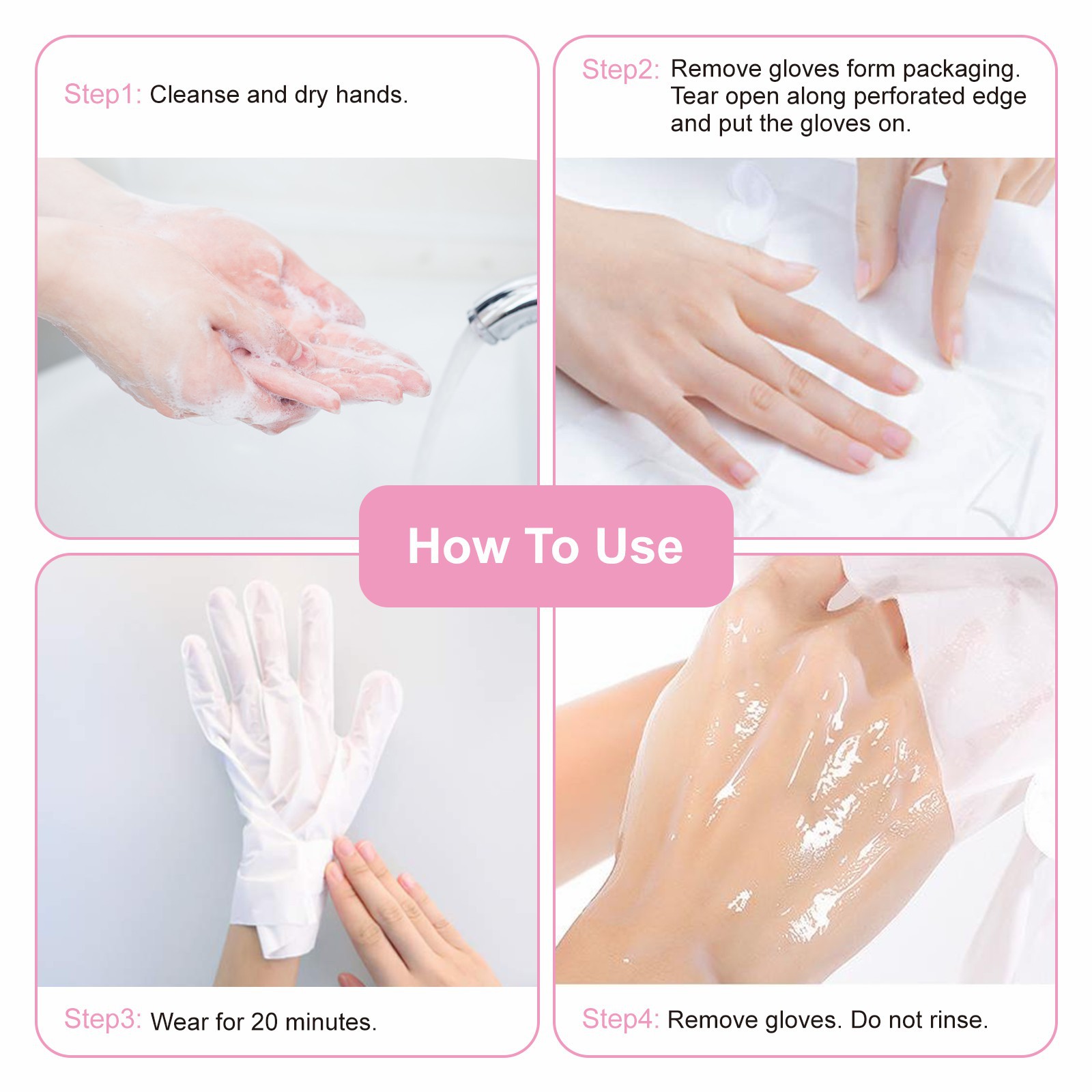 Step1: Cleanse and dry hands.

Step2: Remove gloves form packaging. Tear open along perforated edge and put the gloves on.

How To Use

Step3: Wear for 20 minutes.

Step4: Remove gloves. Do not rinse.