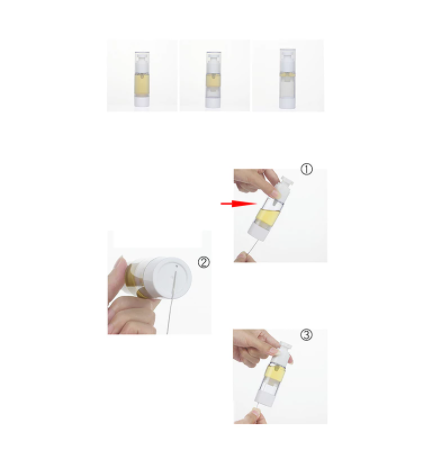 ①

②

③