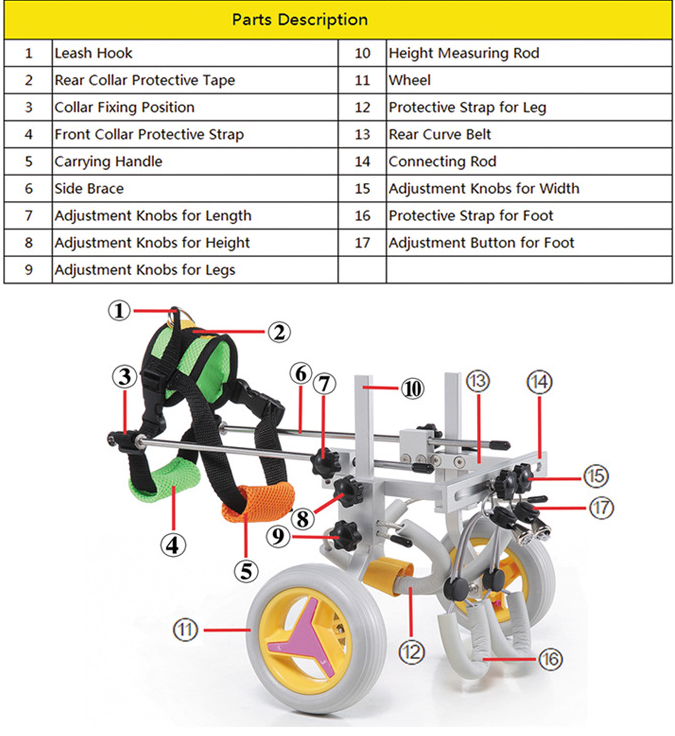 Parts Description

| 1 | Leash Hook | 10 | Height Measuring Rod |
|---|---|---|---|
| 2 | Rear Collar Protective Tape | 11 | Wheel |
| 3 | Collar Fixing Position | 12 | Protective Strap for Leg |
| 4 | Front Collar Protective Strap | 13 | Rear Curve Belt |
| 5 | Carrying Handle | 14 | Connecting Rod |
| 6 | Side Brace | 15 | Adjustment Knobs for Width |
| 7 | Adjustment Knobs for Length | 16 | Protective Strap for Foot |
| 8 | Adjustment Knobs for Height | 17 | Adjustment Button for Foot |
| 9 | Adjustment Knobs for Legs | | |

①
②
③
⑥
⑦
⑩
⑬
⑭
⑮
⑰
⑧
⑨
④
⑤
⑪
⑫
⑯