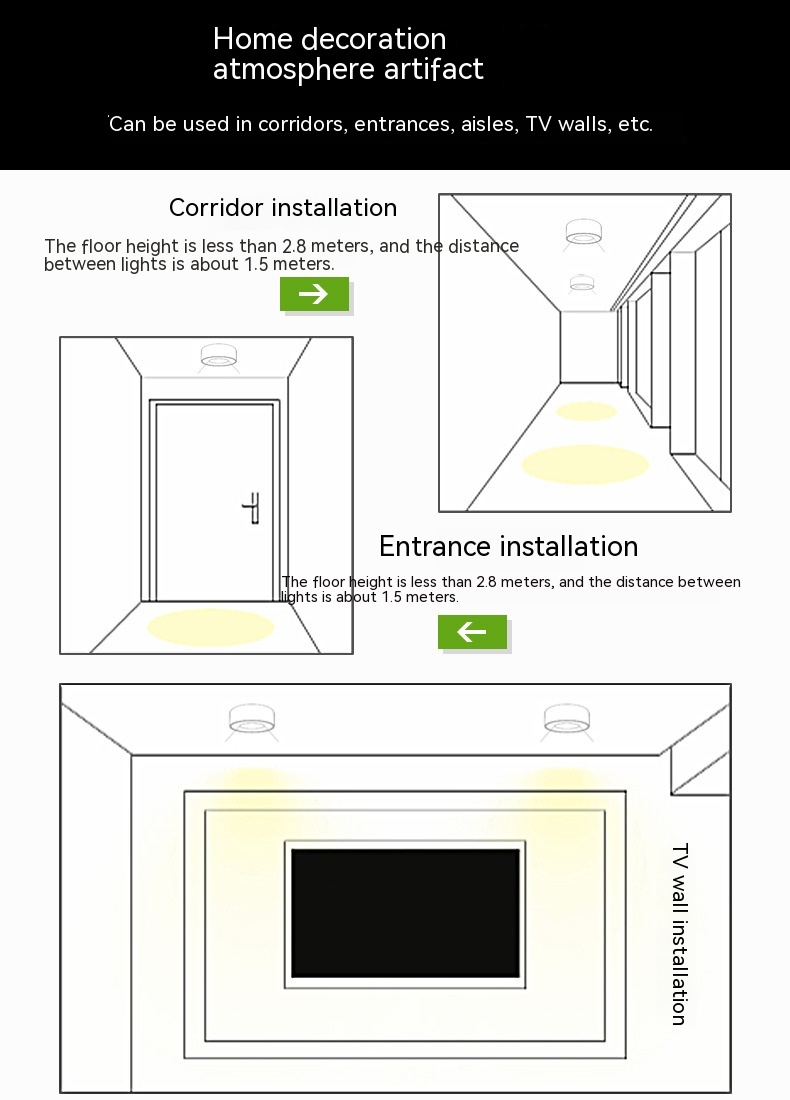 Home decoration atmosphere artifact

Can be used in corridors, entrances, aisles, TV walls, etc.

Corridor installation

The floor height is less than 2.8 meters, and the distance between lights is about 1.5 meters.

Entrance installation

The floor height is less than 2.8 meters, and the distance between lights is about 1.5 meters.

TV wall installation