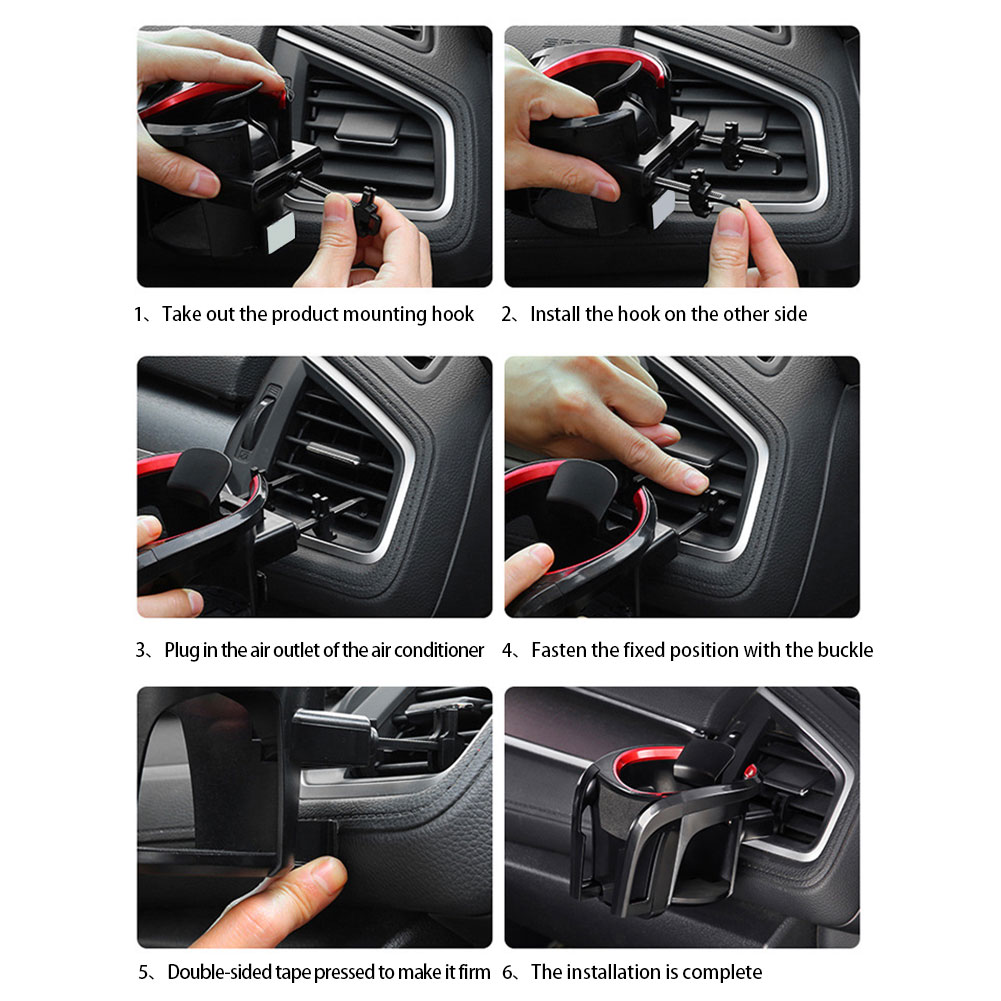 1、Take out the product mounting hook

2、Install the hook on the other side

3、Plug in the air outlet of the air conditioner

4、Fasten the fixed position with the buckle

5、Double-sided tape pressed to make it firm

6、The installation is complete