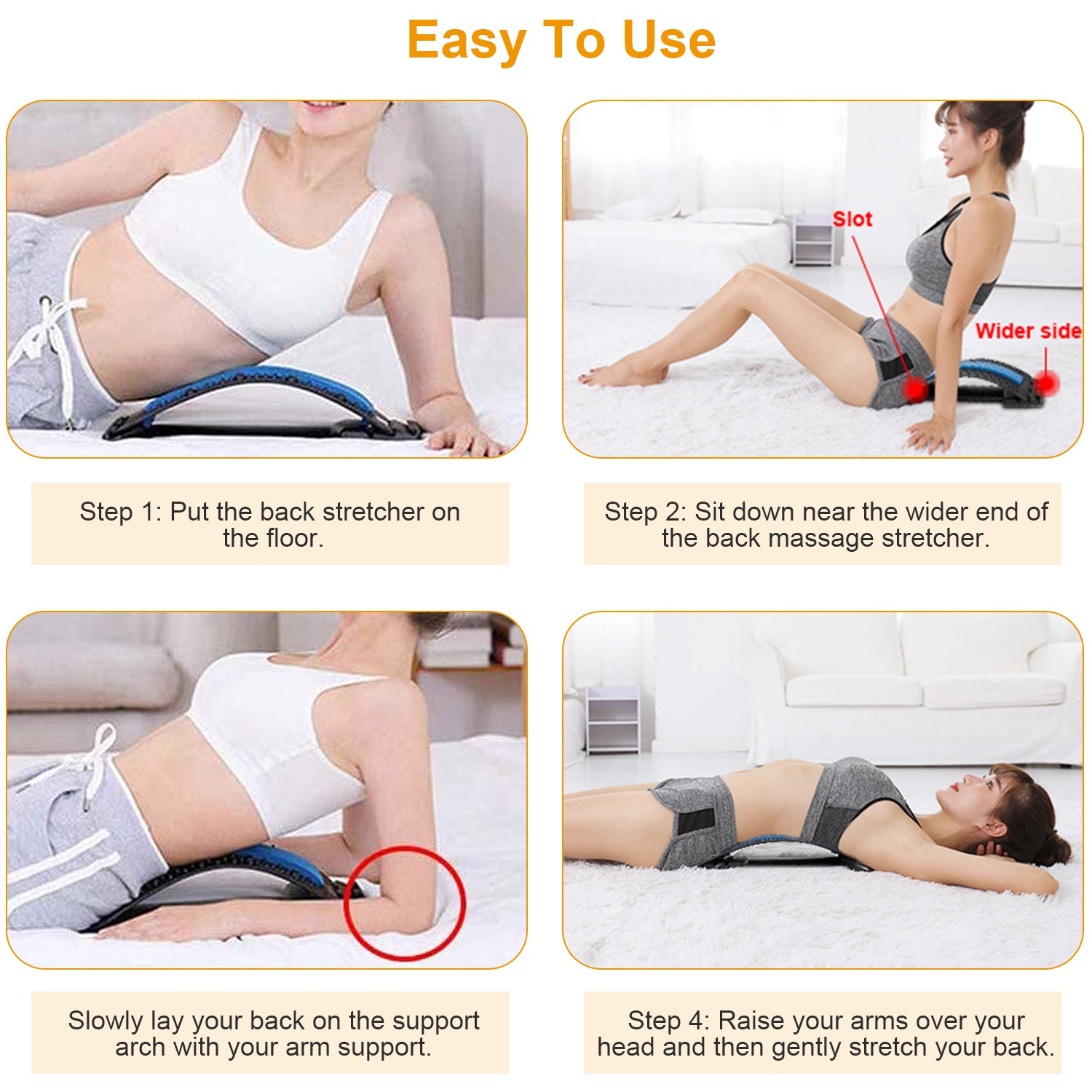 Easy To Use

Slot

Wider side

Step 1: Put the back stretcher on the floor.

Step 2: Sit down near the wider end of the back massage stretcher.

Slowly lay your back on the support arch with your arm support.

Step 4: Raise your arms over your head and then gently stretch your back.