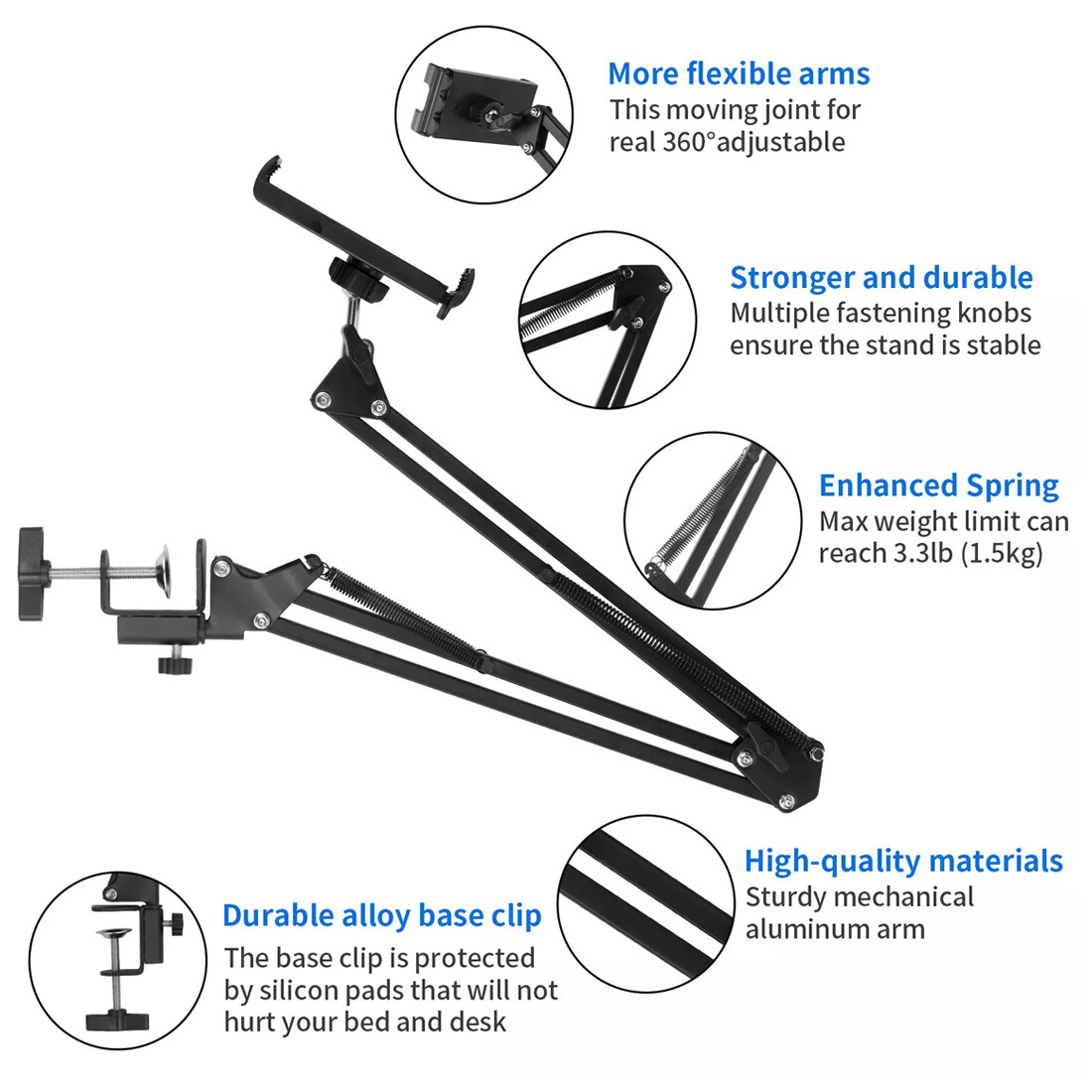 More flexible arms
This moving joint for real 360°adjustable

Stronger and durable
Multiple fastening knobs ensure the stand is stable

Enhanced Spring
Max weight limit can reach 3.3lb (1.5kg)

High-quality materials
Sturdy mechanical aluminum arm

Durable alloy base clip
The base clip is protected by silicon pads that will not hurt your bed and desk