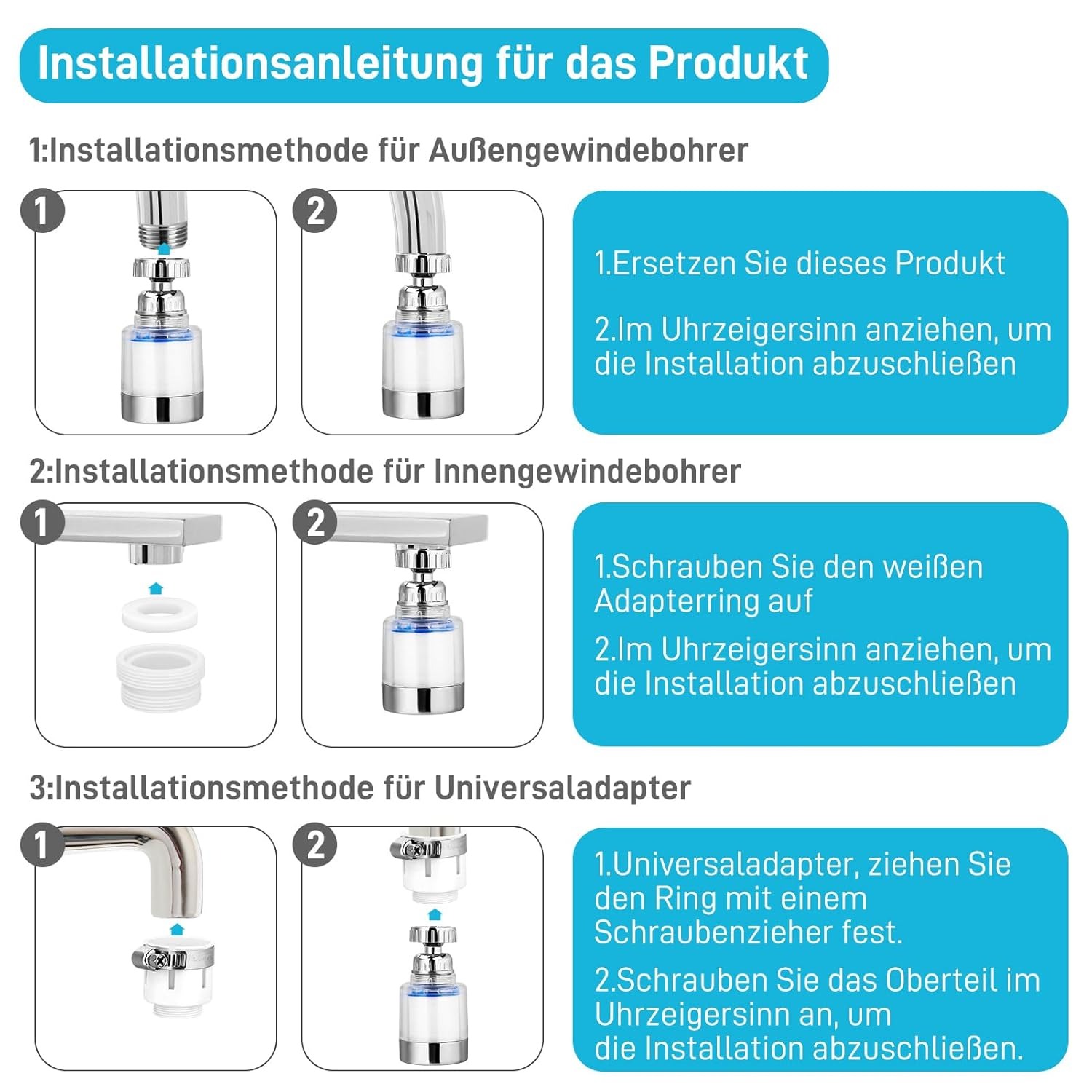 Installationsanleitung für das Produkt

1:Installationsmethode für Außengewindebohrer

1

2

1.Ersetzen Sie dieses Produkt

2.Im Uhrzeigersinn anziehen, um die Installation abzuschließen

2:Installationsmethode für Innengewindebohrer

1

2

1.Schrauben Sie den weißen Adapterring auf

2.Im Uhrzeigersinn anziehen, um die Installation abzuschließen

3:Installationsmethode für Universaladapter

1

2

1.Universaladapter, ziehen Sie den Ring mit einem Schraubenzieher fest.

2.Schrauben Sie das Oberteil im Uhrzeigersinn an, um die Installation abzuschließen.