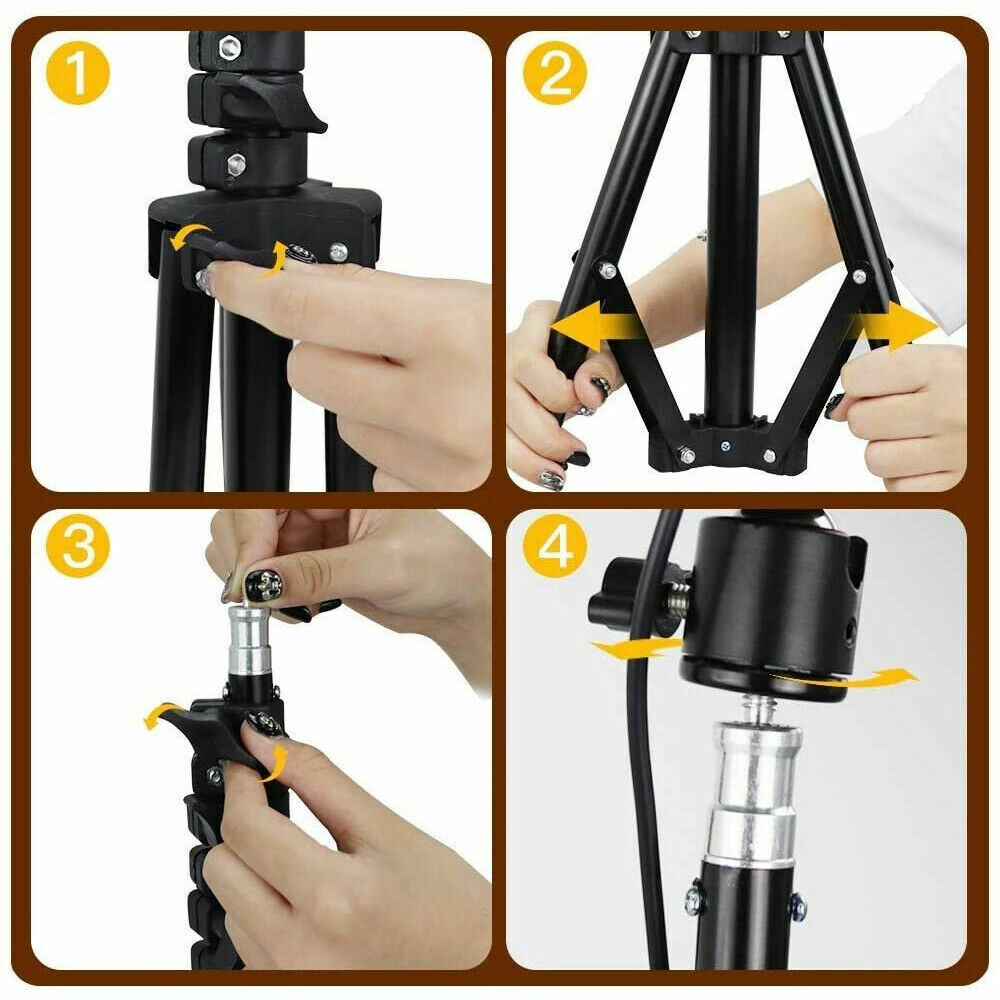 1
2
3
4