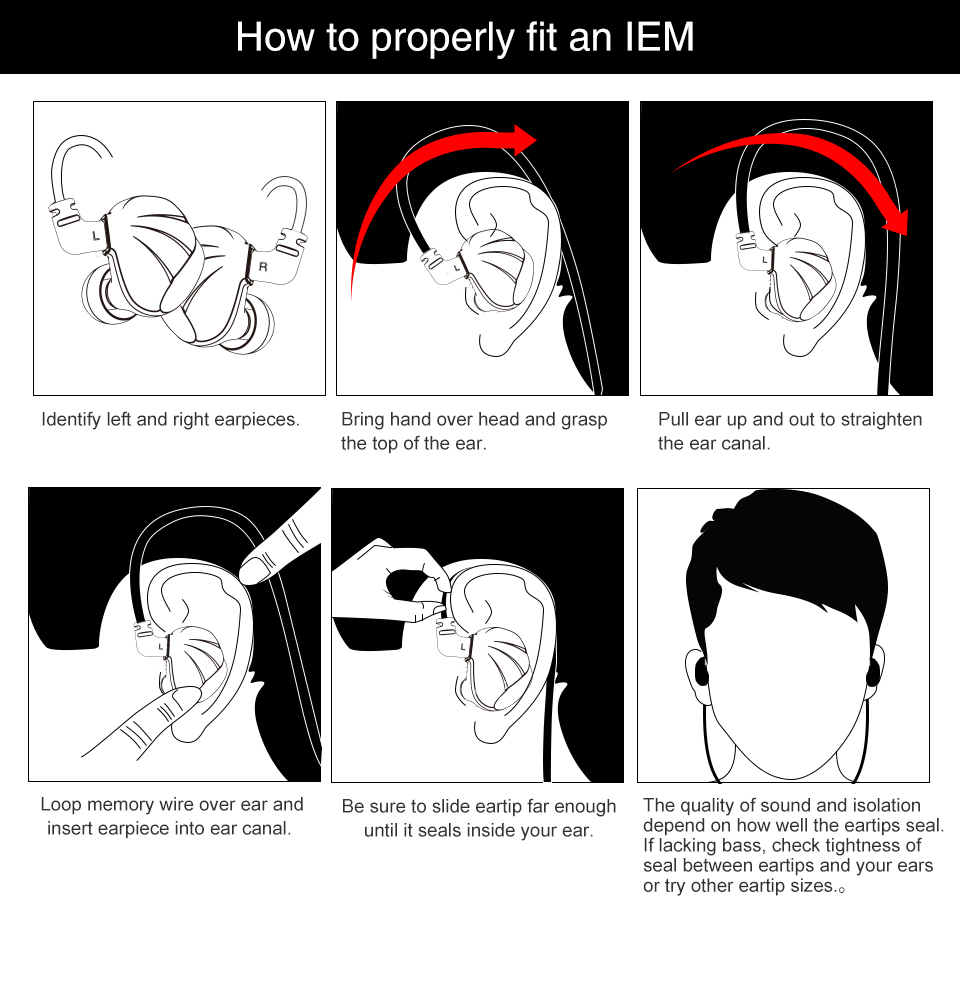 How to properly fit an IEM

L

R

Identify left and right earpieces.

L

Bring hand over head and grasp the top of the ear.

L

Pull ear up and out to straighten the ear canal.

L

Loop memory wire over ear and insert earpiece into ear canal.

L

Be sure to slide eartip far enough until it seals inside your ear.

The quality of sound and isolation depend on how well the eartips seal. If lacking bass, check tightness of seal between eartips and your ears or try other eartip sizes.。