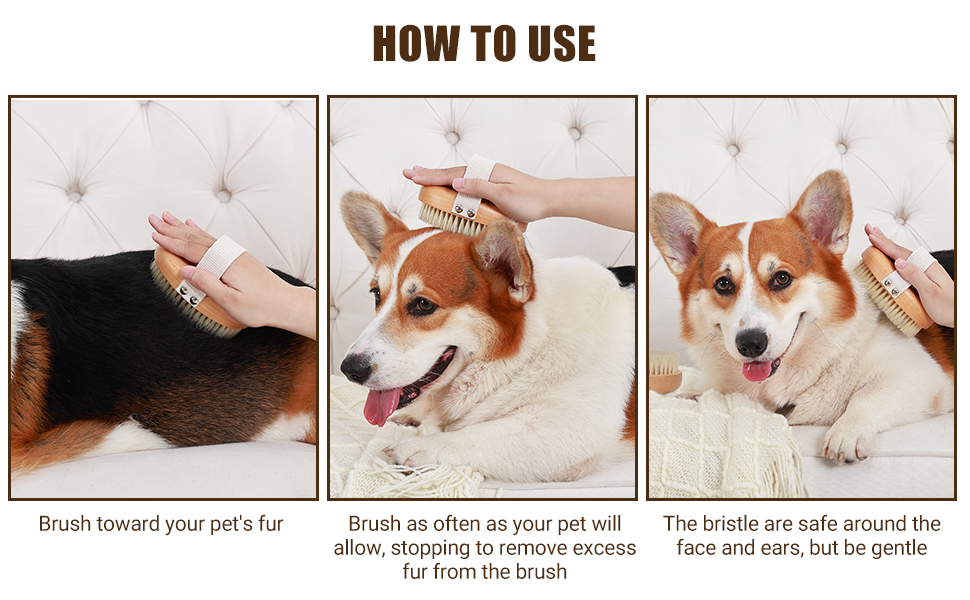 HOW TO USE

Brush toward your pet's fur

Brush as often as your pet will allow, stopping to remove excess fur from the brush

The bristle are safe around the face and ears, but be gentle