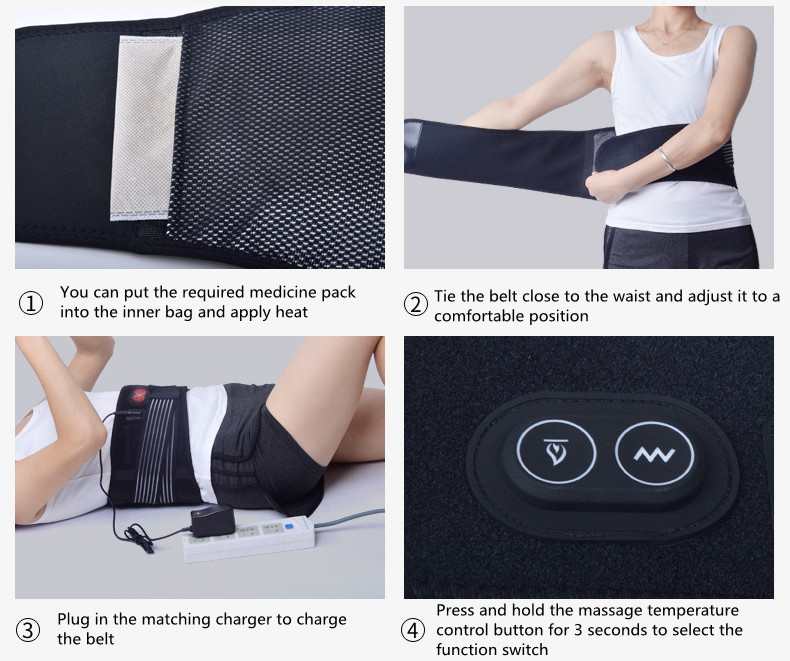 ① You can put the required medicine pack into the inner bag and apply heat

② Tie the belt close to the waist and adjust it to a comfortable position

③ Plug in the matching charger to charge the belt

④ Press and hold the massage temperature control button for 3 seconds to select the function switch