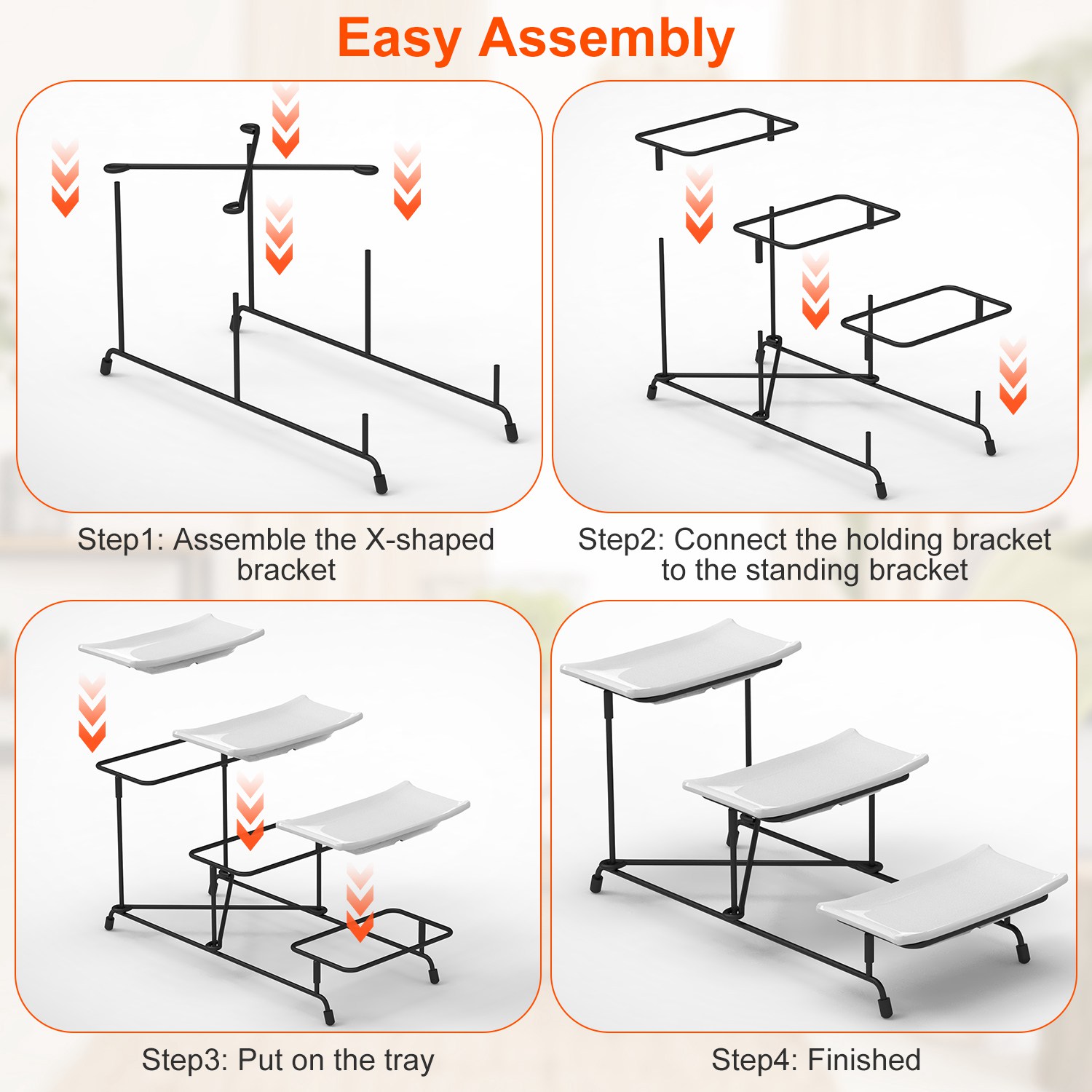 Easy Assembly

Step1: Assemble the X-shaped bracket

Step2: Connect the holding bracket to the standing bracket

Step3: Put on the tray

Step4: Finished