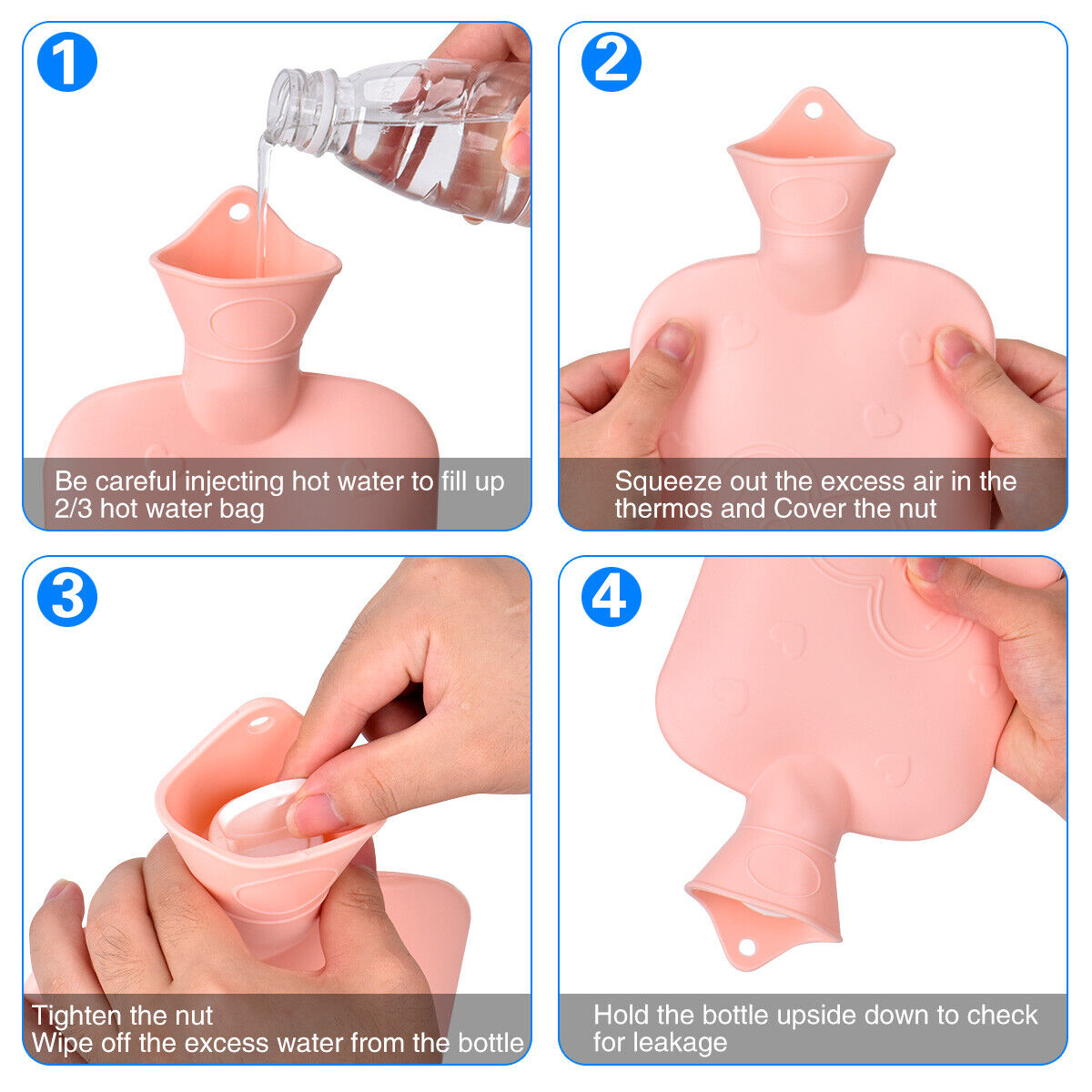 1

Be careful injecting hot water to fill up 2/3 hot water bag

2

Squeeze out the excess air in the thermos and Cover the nut

3

Tighten the nut
Wipe off the excess water from the bottle

4

Hold the bottle upside down to check for leakage