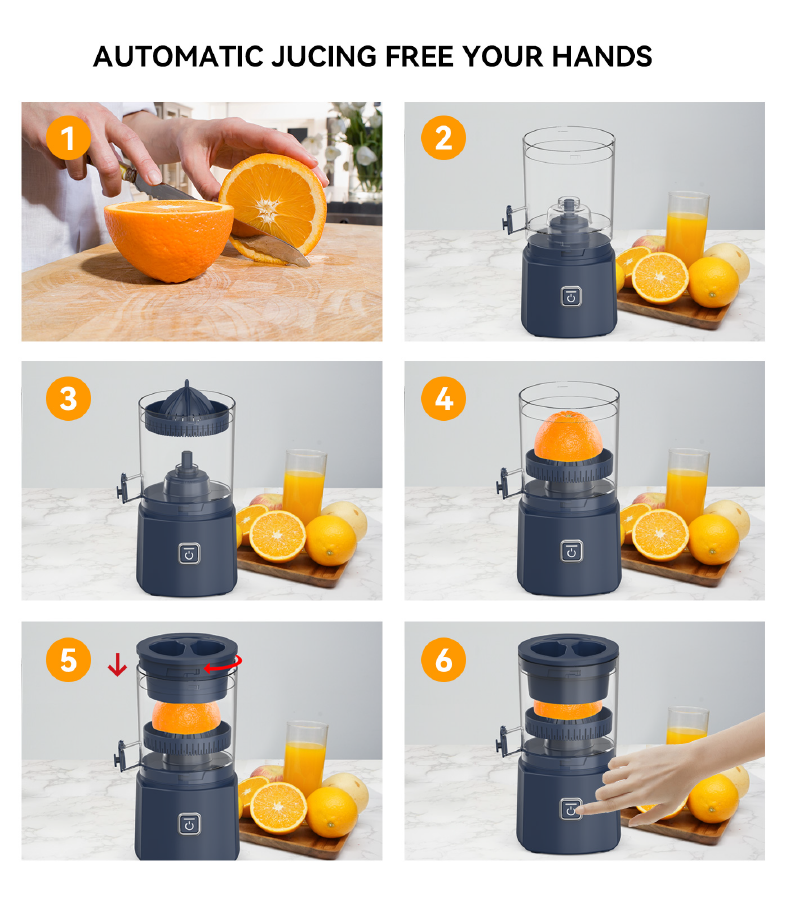 AUTOMATIC JUCING FREE YOUR HANDS

1

2

3

4

5

6