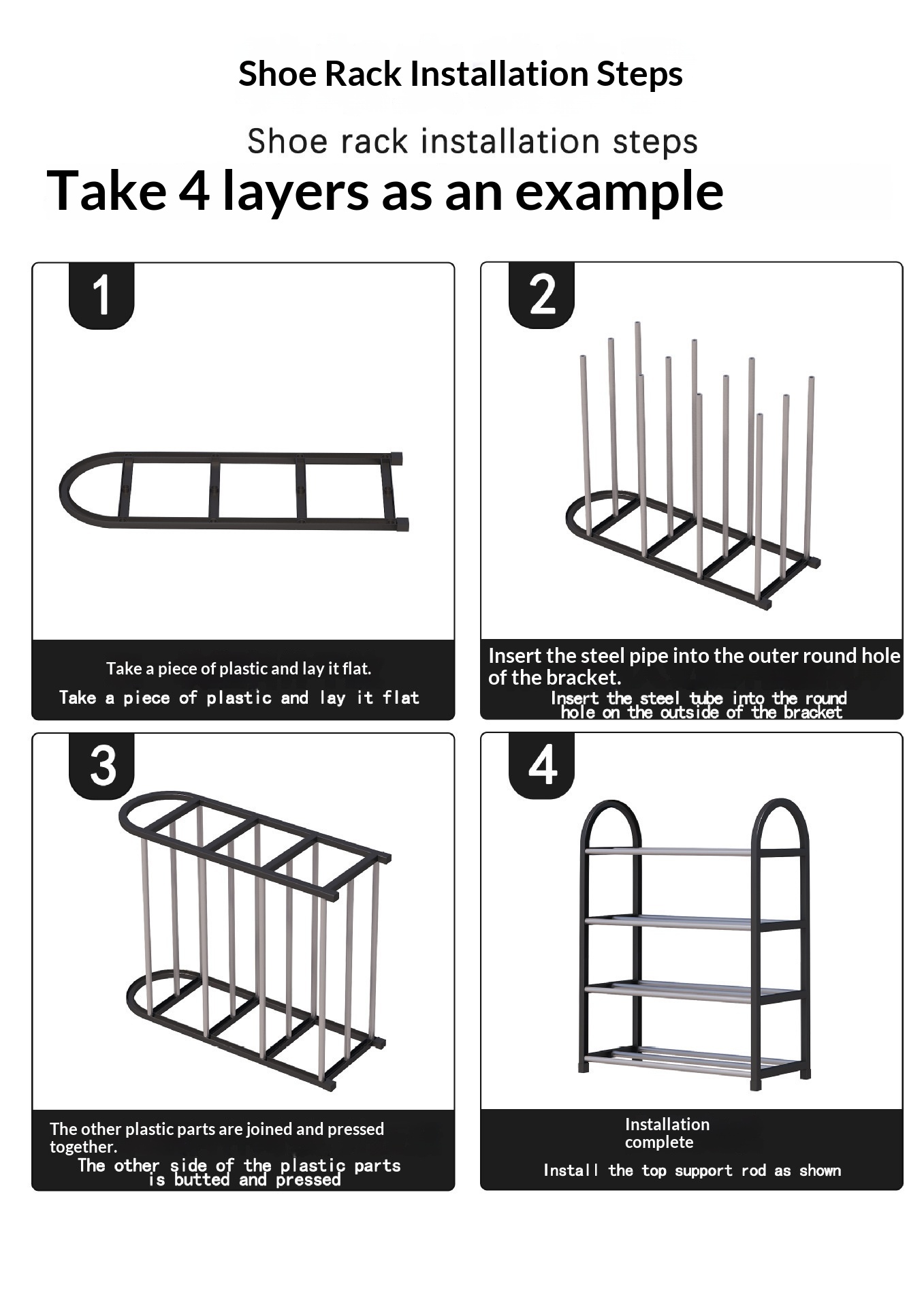 Shoe Rack Installation Steps

Shoe rack installation steps

Take 4 layers as an example

1

Take a piece of plastic and lay it flat.

Take a piece of plastic and lay it flat

2

Insert the steel pipe into the outer round hole of the bracket.

Insert the steel tube into the round hole on the outside of the bracket

3

The other plastic parts are joined and pressed together.

The other side of the plastic parts is butted and pressed

4

Installation complete

Install the top support rod as shown