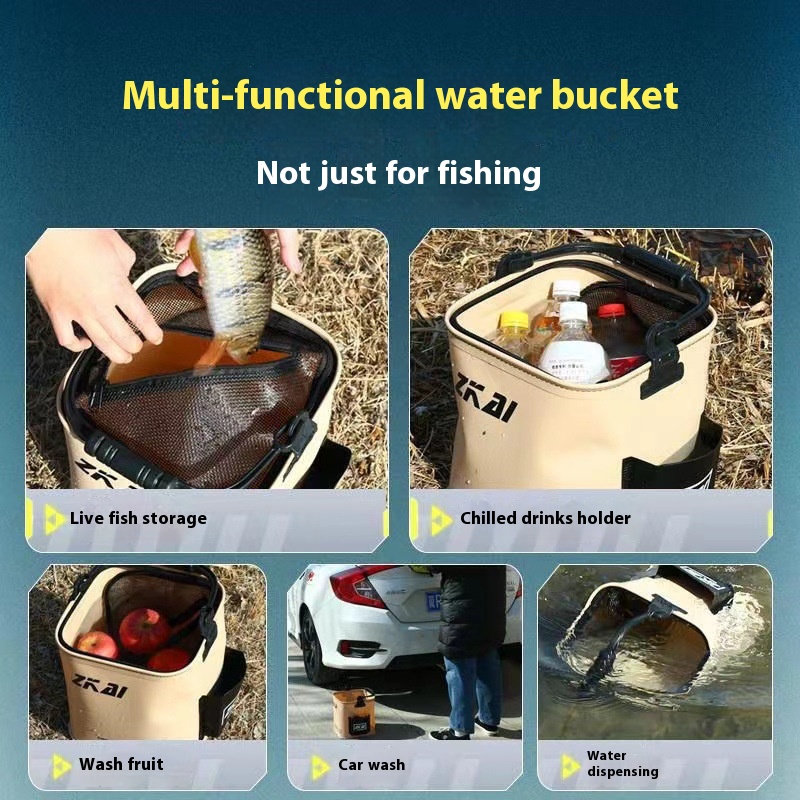 Multi-functional water bucket

Not just for fishing

ZKAI

Live fish storage

ZKAI

Chilled drinks holder

ZKAI

Wash fruit

Car wash

Water dispensing