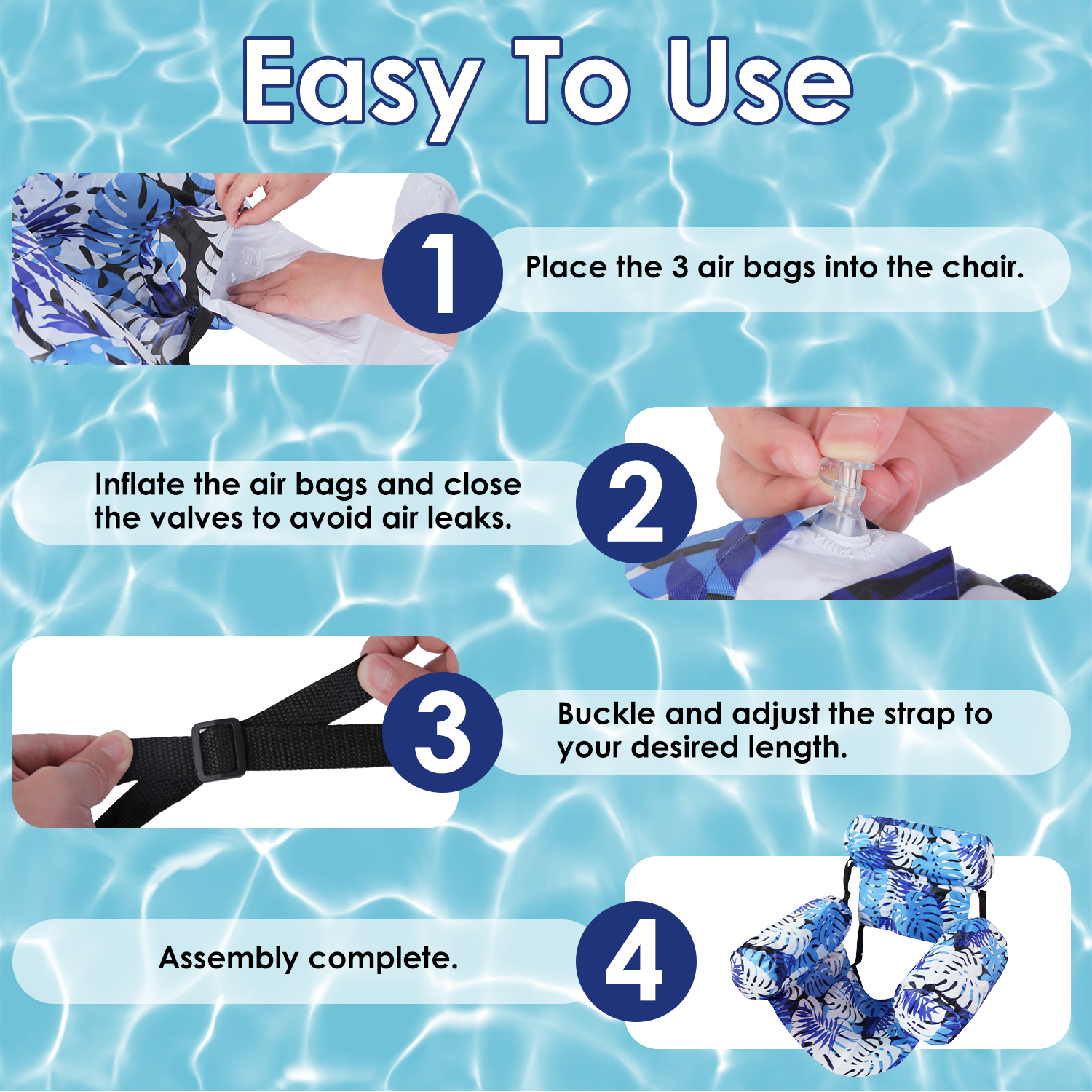 Easy To Use

1

Place the 3 air bags into the chair.

Inflate the air bags and close the valves to avoid air leaks.

2

3

Buckle and adjust the strap to your desired length.

Assembly complete.

4