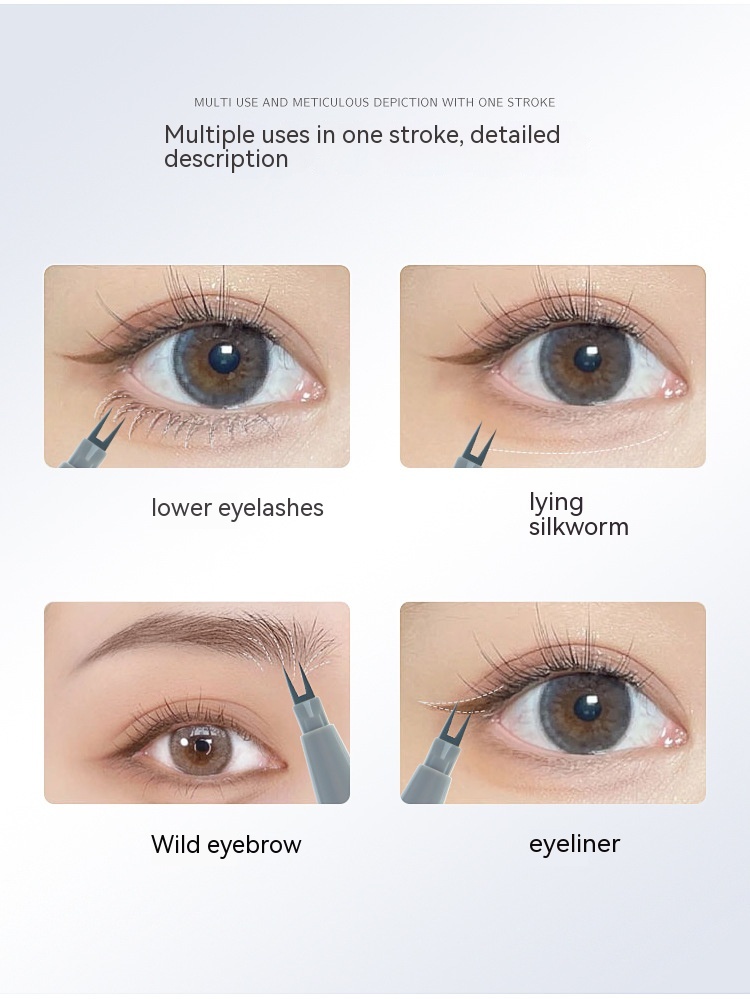 MULTI USE AND METICULOUS DEPICTION WITH ONE STROKE

Multiple uses in one stroke, detailed description

lower eyelashes

lying silkworm

Wild eyebrow

eyeliner