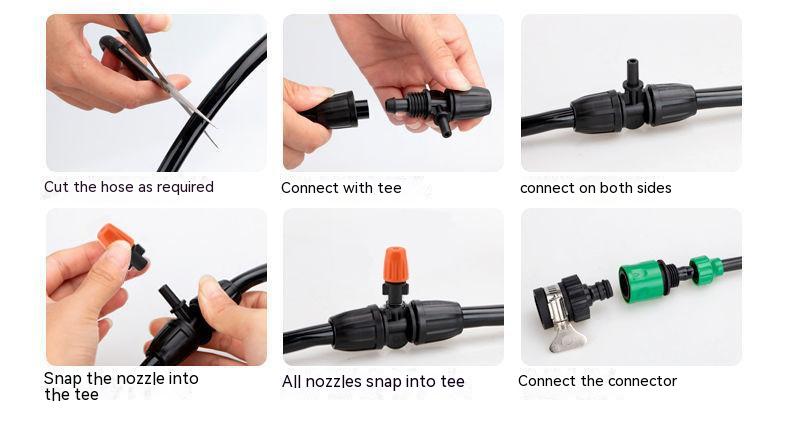 Cut the hose as required

Connect with tee

connect on both sides

Snap the nozzle into the tee

All nozzles snap into tee

Connect the connector