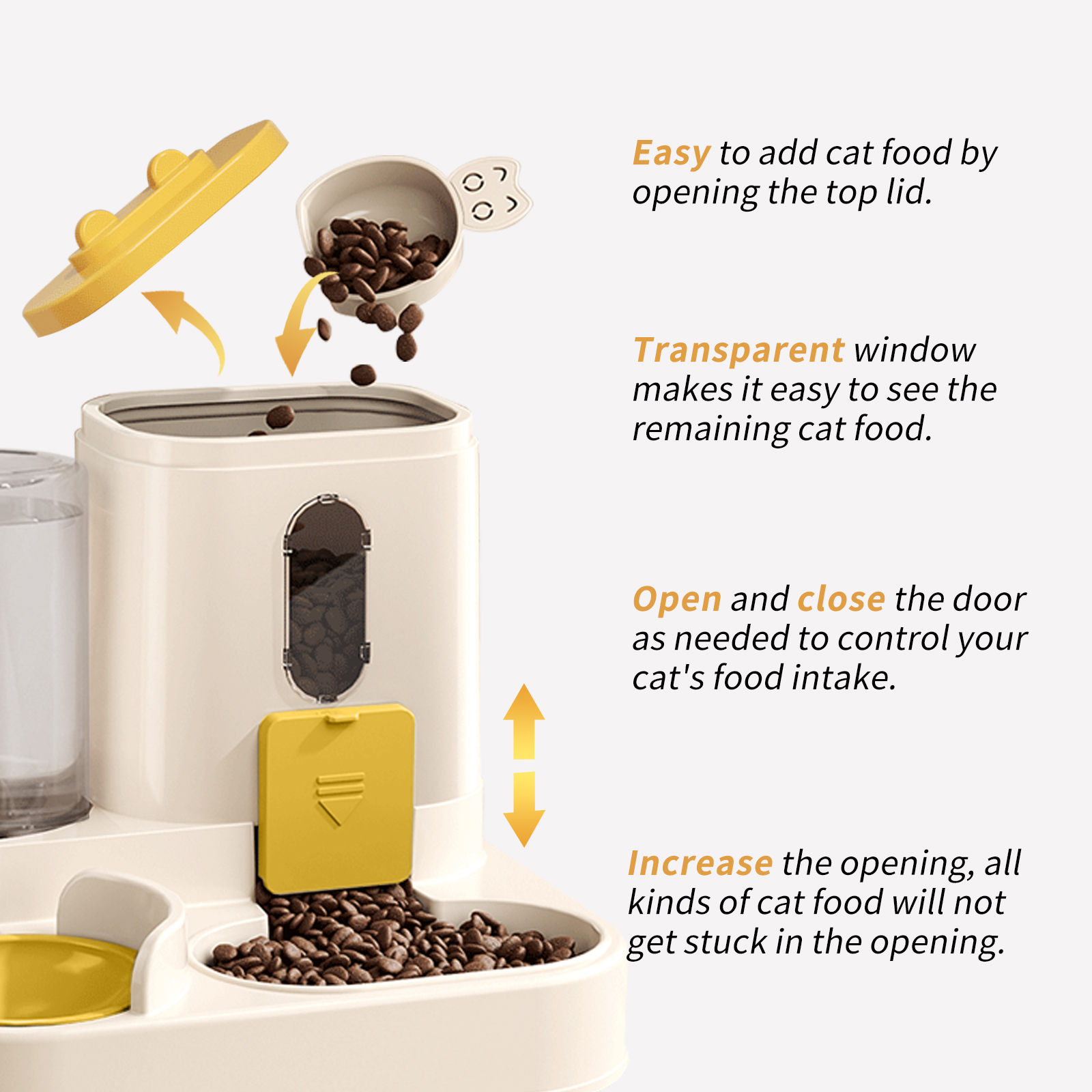 Easy to add cat food by opening the top lid.

Transparent window makes it easy to see the remaining cat food.

Open and close the door as needed to control your cat's food intake.

Increase the opening, all kinds of cat food will not get stuck in the opening.