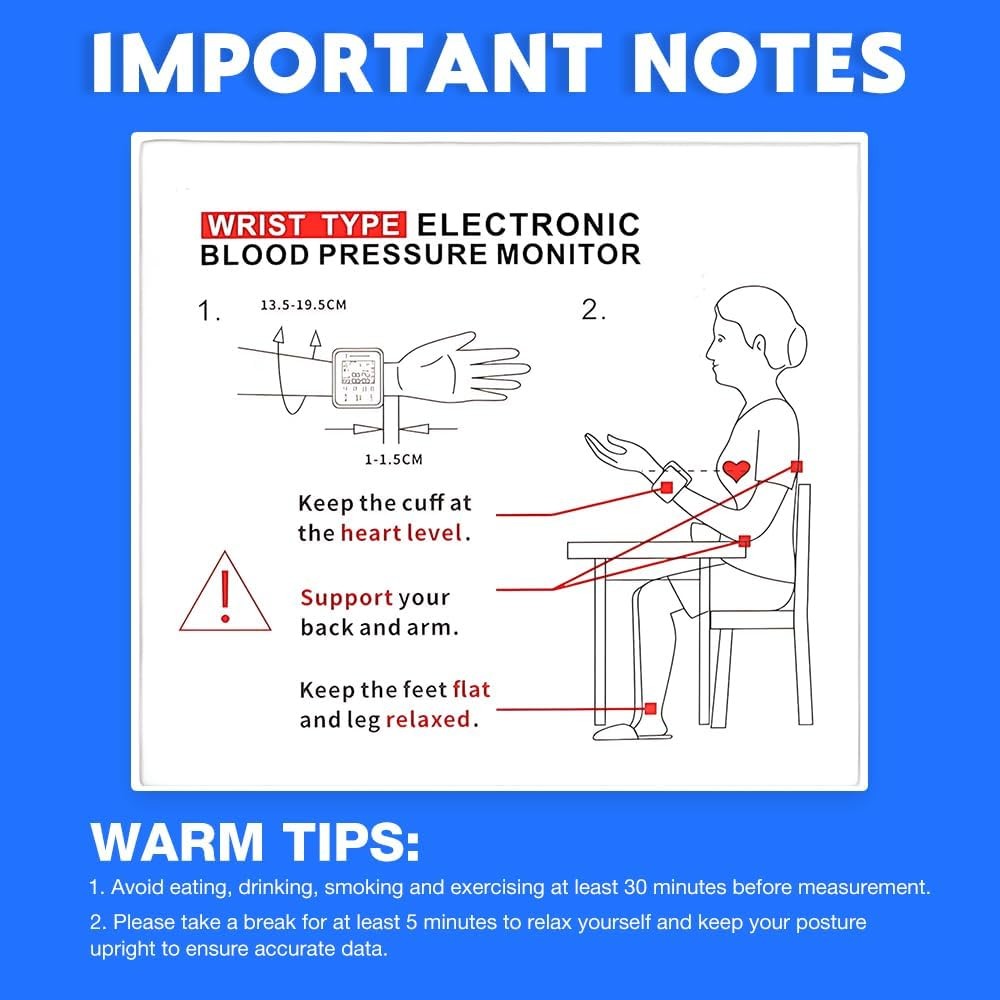 IMPORTANT NOTES

WRIST TYPE ELECTRONIC BLOOD PRESSURE MONITOR

1.

13.5-19.5CM

1-1.5CM

2.

Keep the cuff at the heart level.

Support your back and arm.

Keep the feet flat and leg relaxed.

WARM TIPS:

1. Avoid eating, drinking, smoking and exercising at least 30 minutes before measurement.

2. Please take a break for at least 5 minutes to relax yourself and keep your posture upright to ensure accurate data.