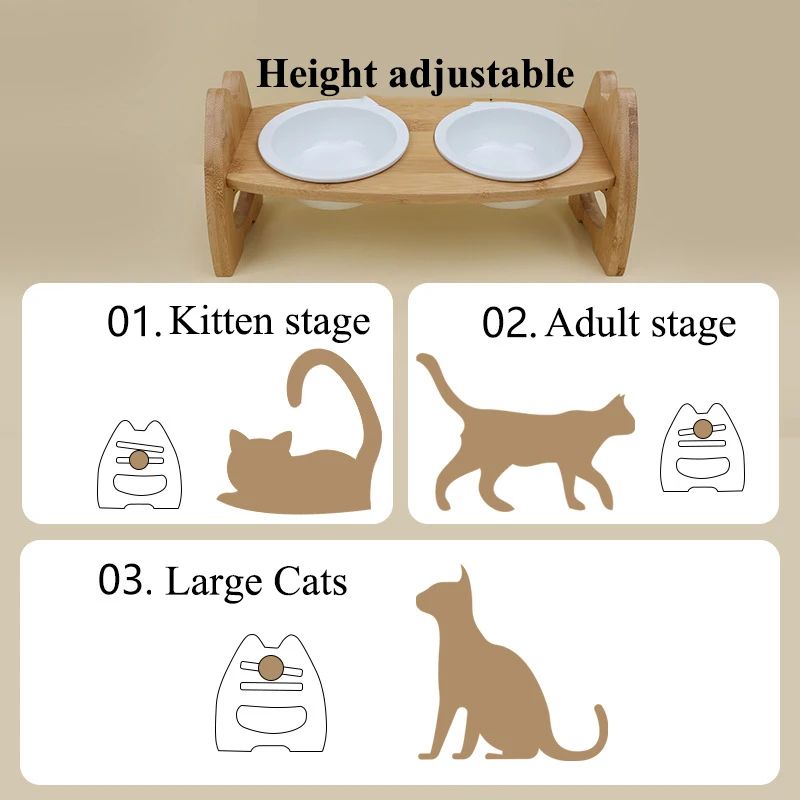 Height adjustable

01. Kitten stage

02. Adult stage

03. Large Cats